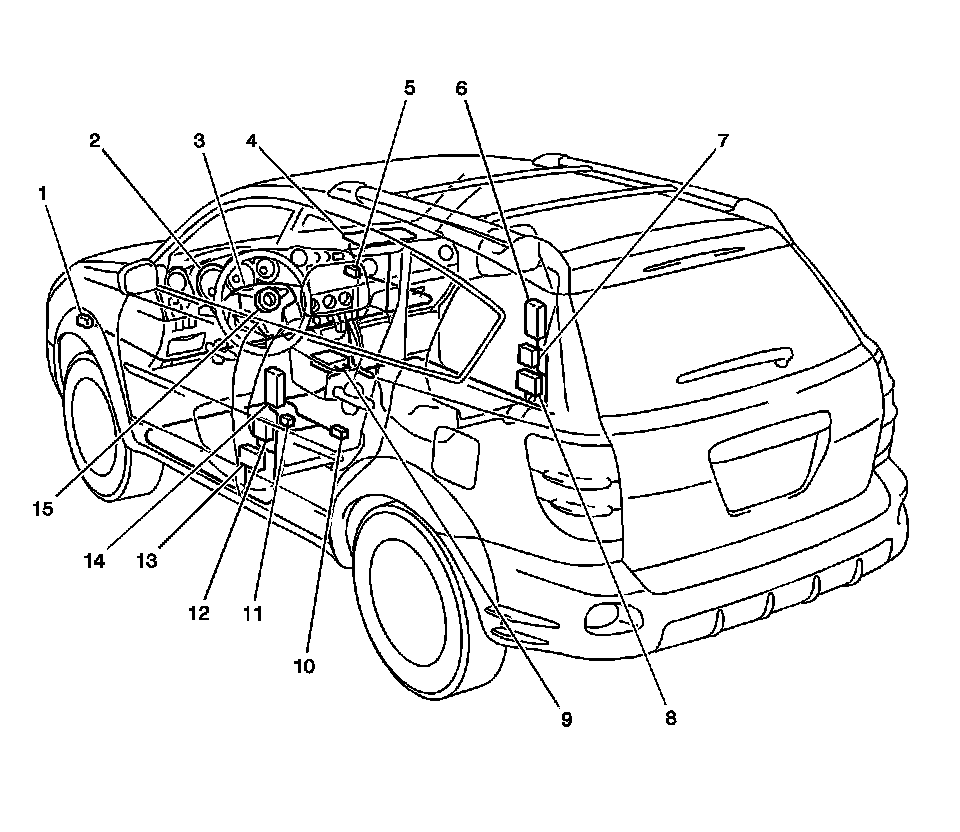 5
6
2
3
4
7
1
15
14
13
12
11
10
9
8