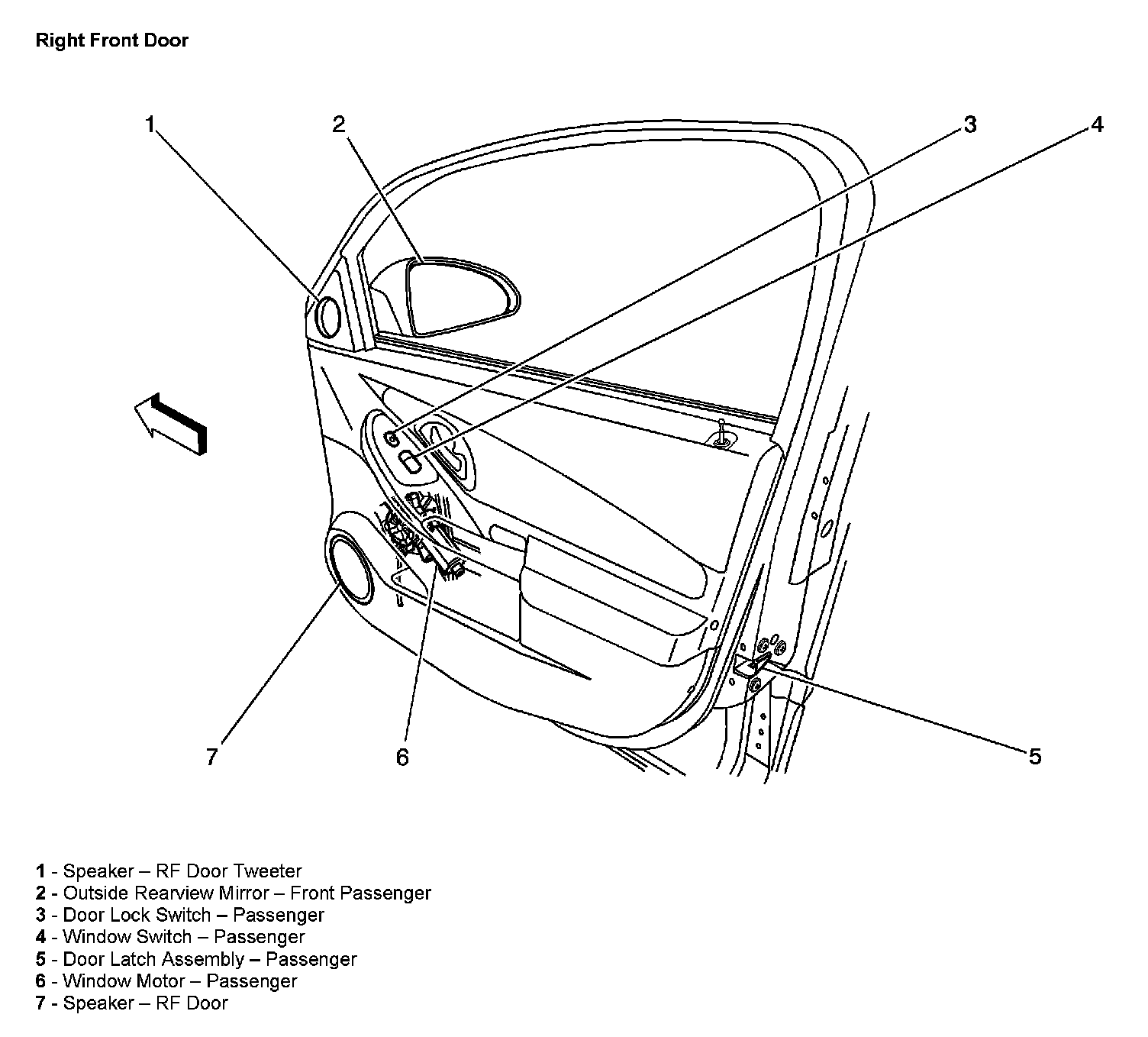 Right Front Door

1

2

3

4

7

6

5

1 - Speaker – RF Door Tweeter
2 - Outside Rearview Mirror – Front Passenger
3 - Door Lock Switch – Passenger
4 - Window Switch – Passenger
5 - Door Latch Assembly – Passenger
6 - Window Motor – Passenger
7 - Speaker – RF Door