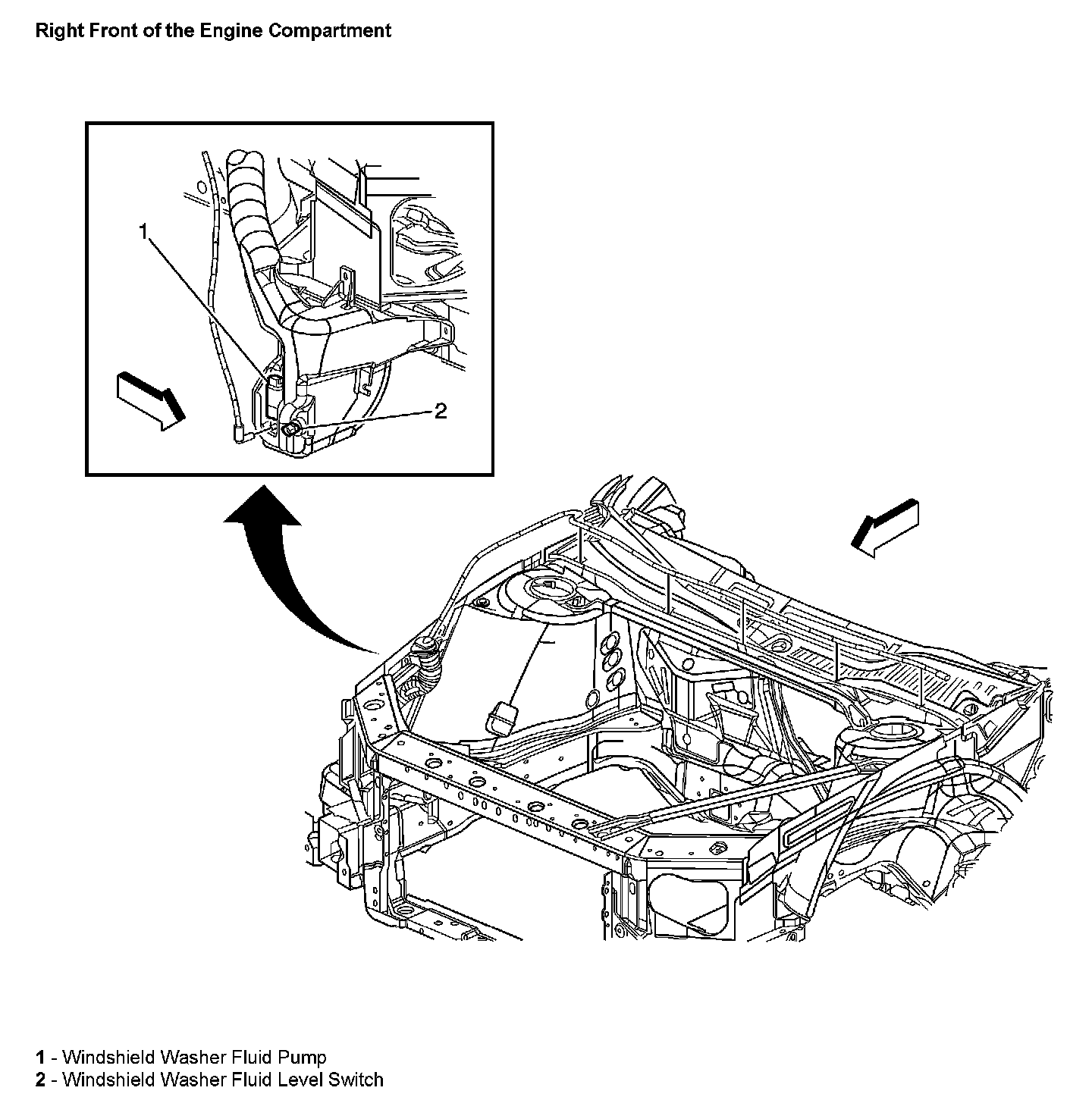 Right Front of the Engine Compartment

1

2

1 - Windshield Washer Fluid Pump
2 - Windshield Washer Fluid Level Switch