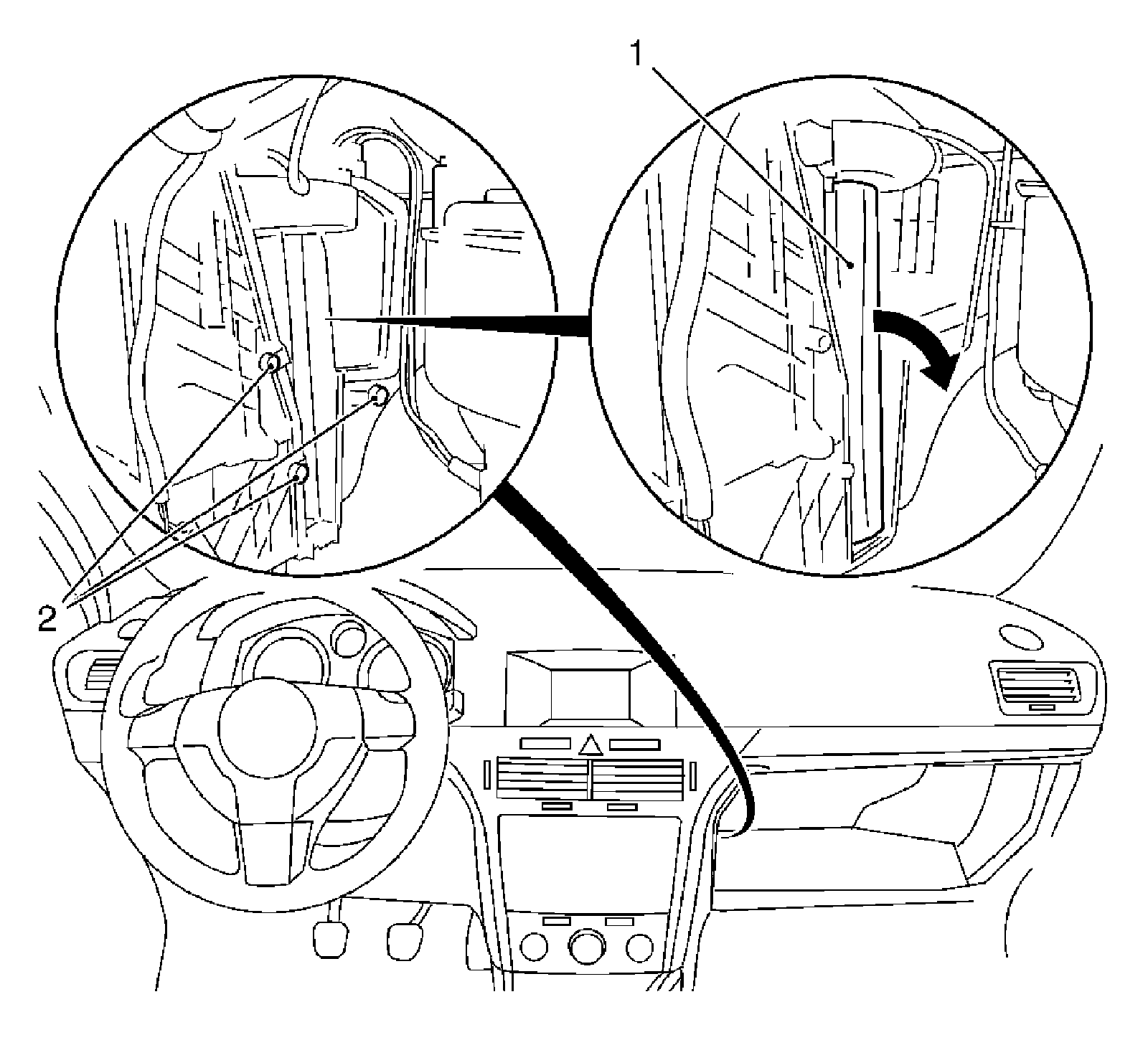 1

2