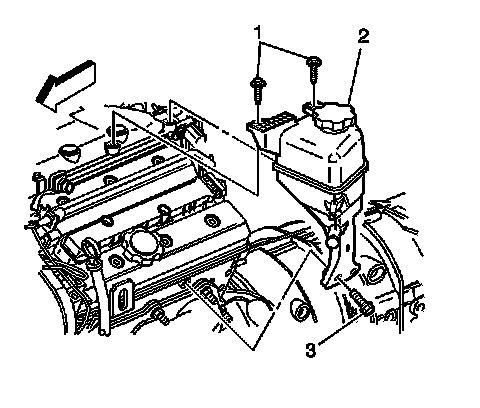 1
2
3