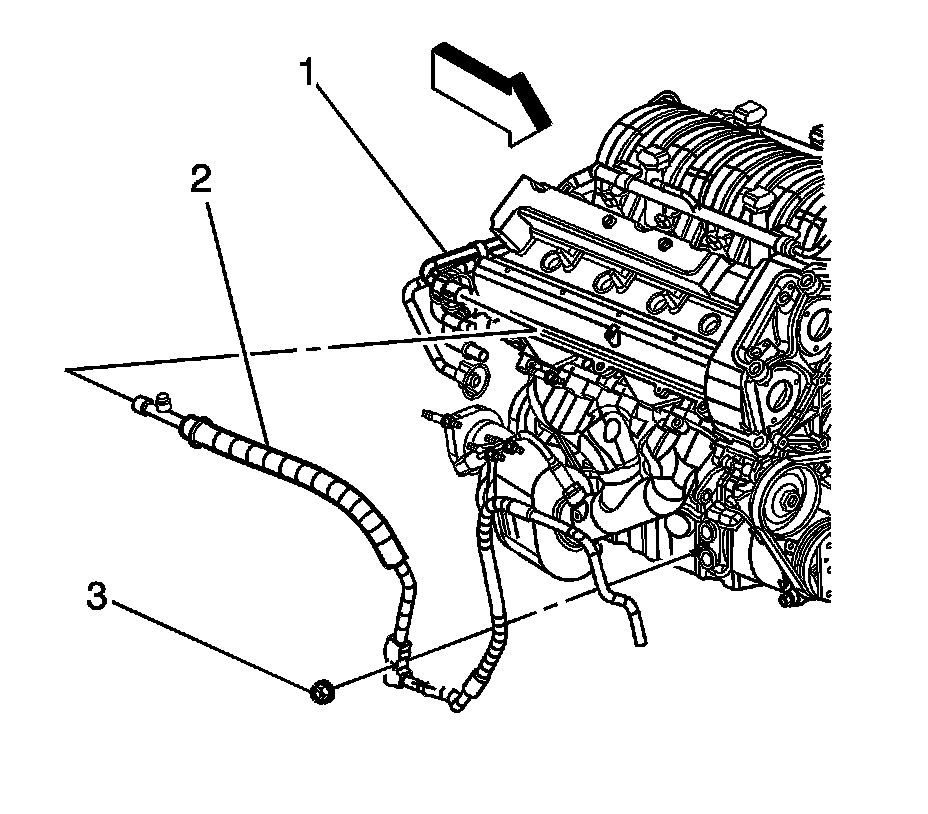 1
2
3