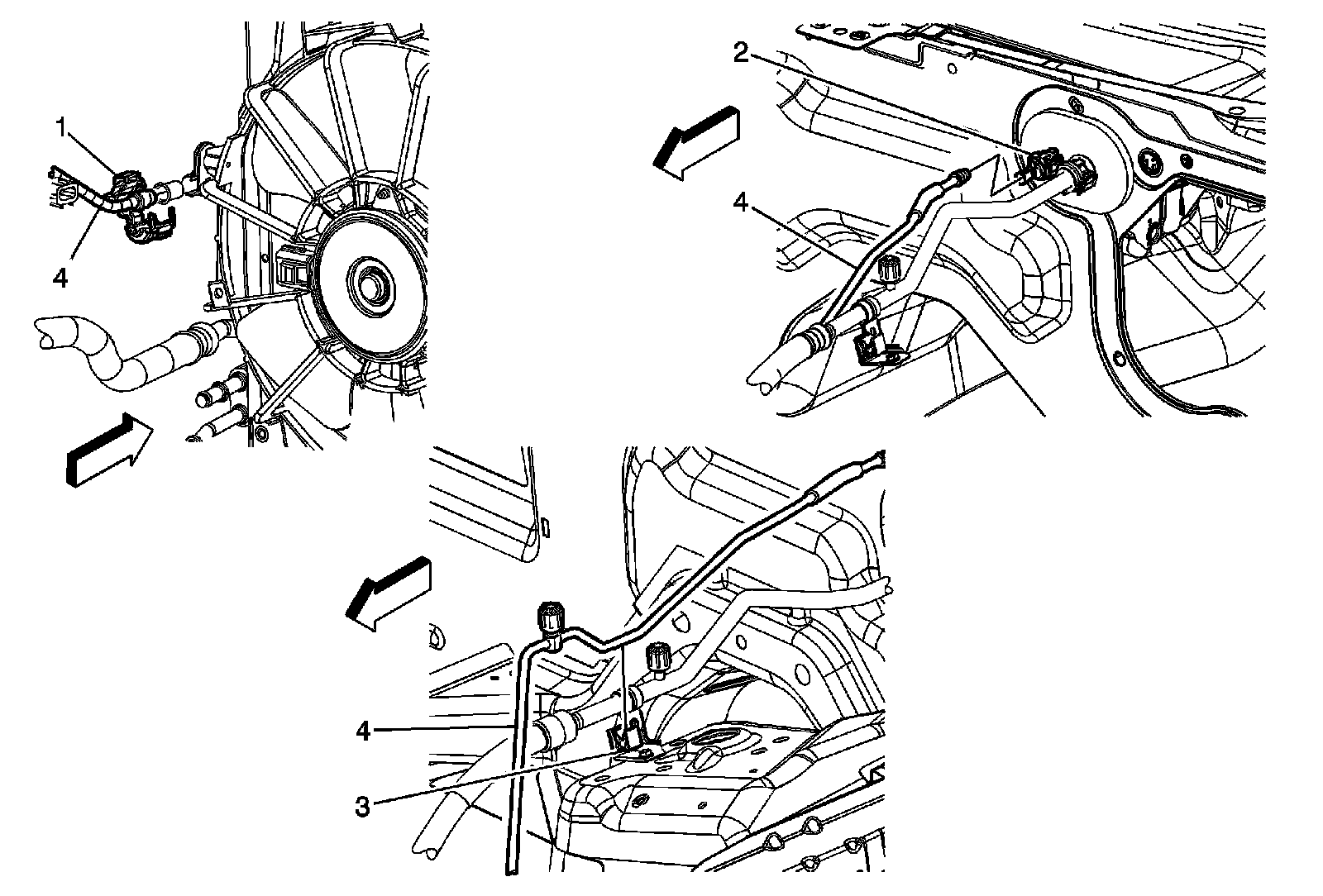 1
4
2
4
4
3