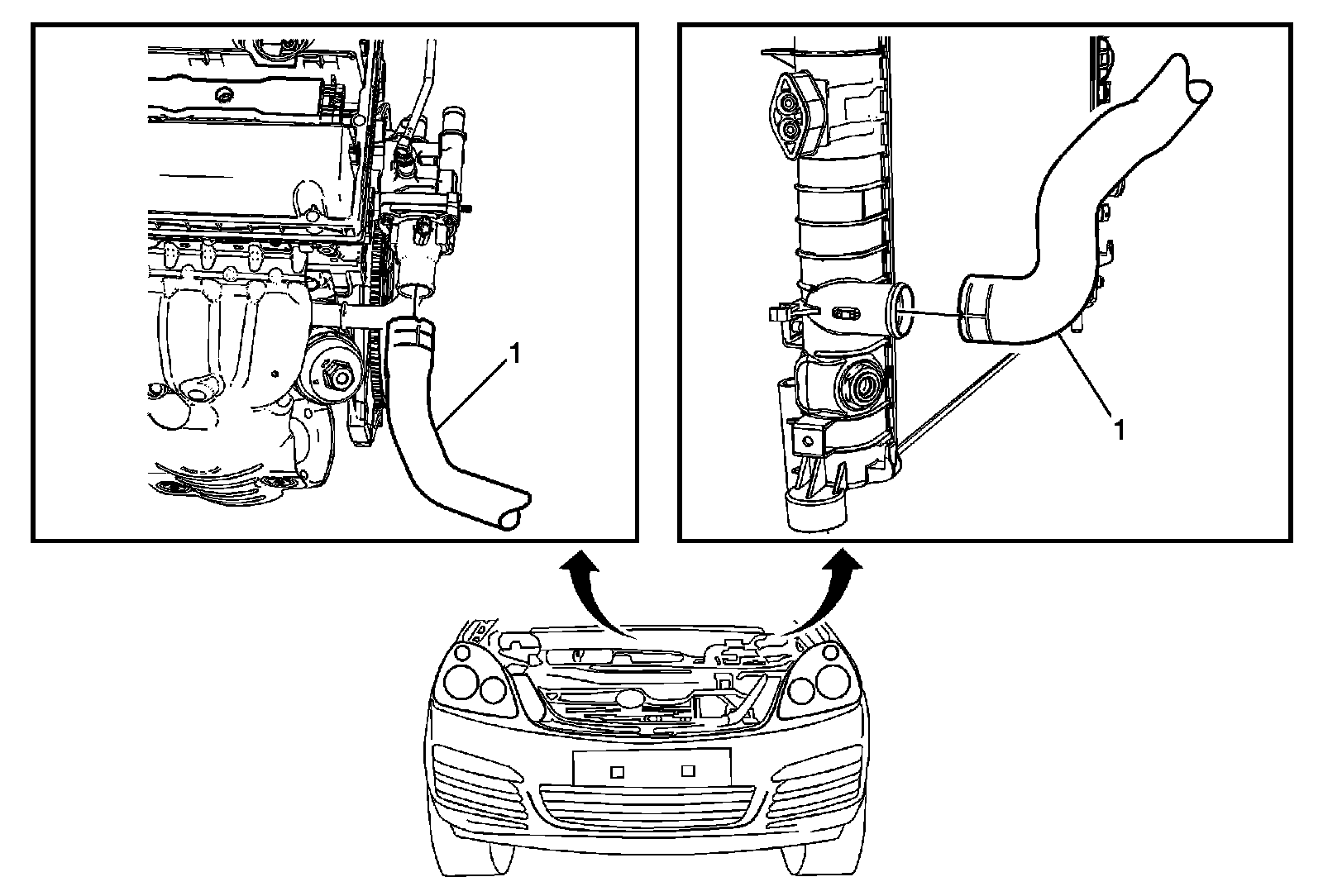 1

1