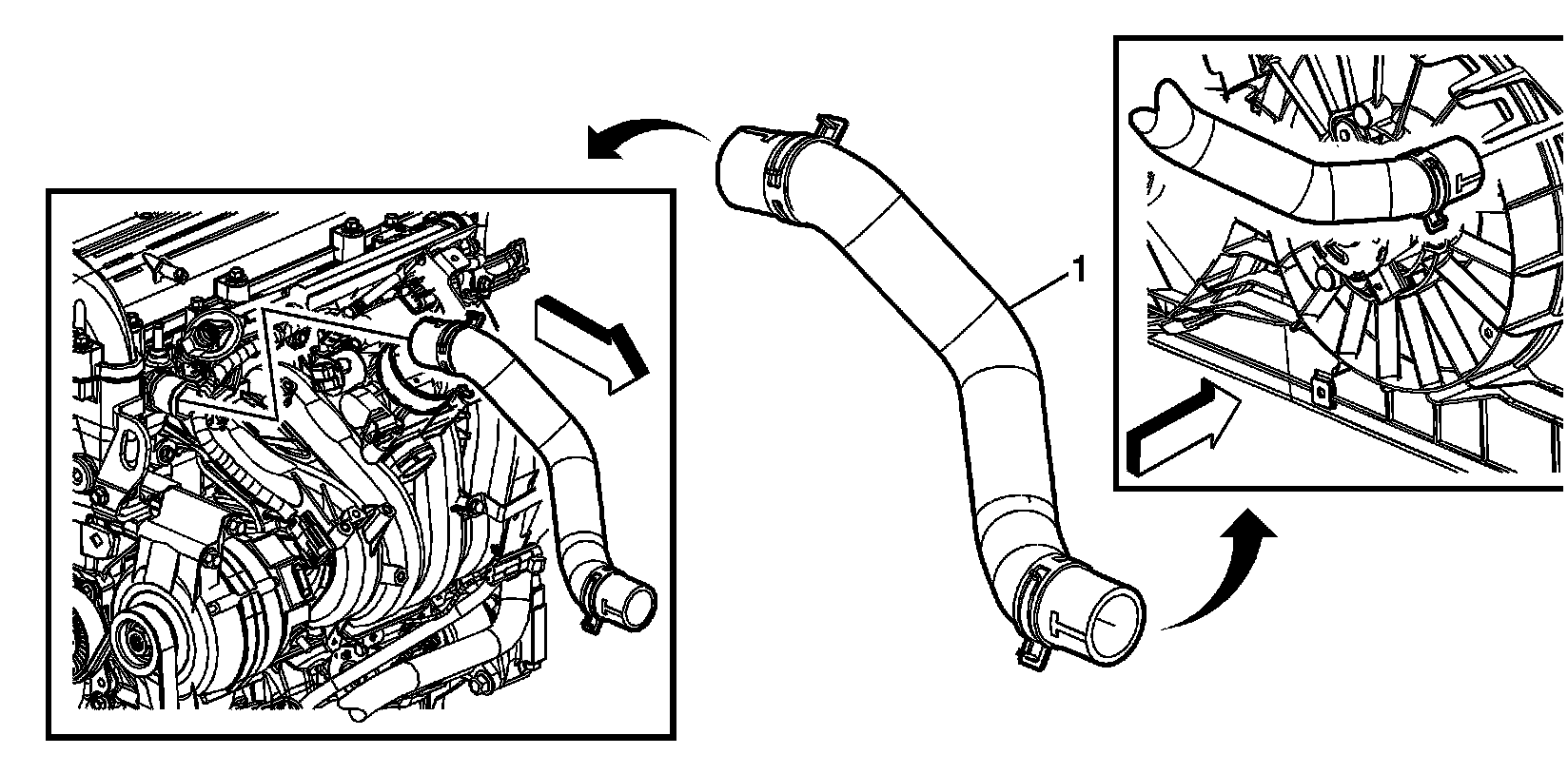 1