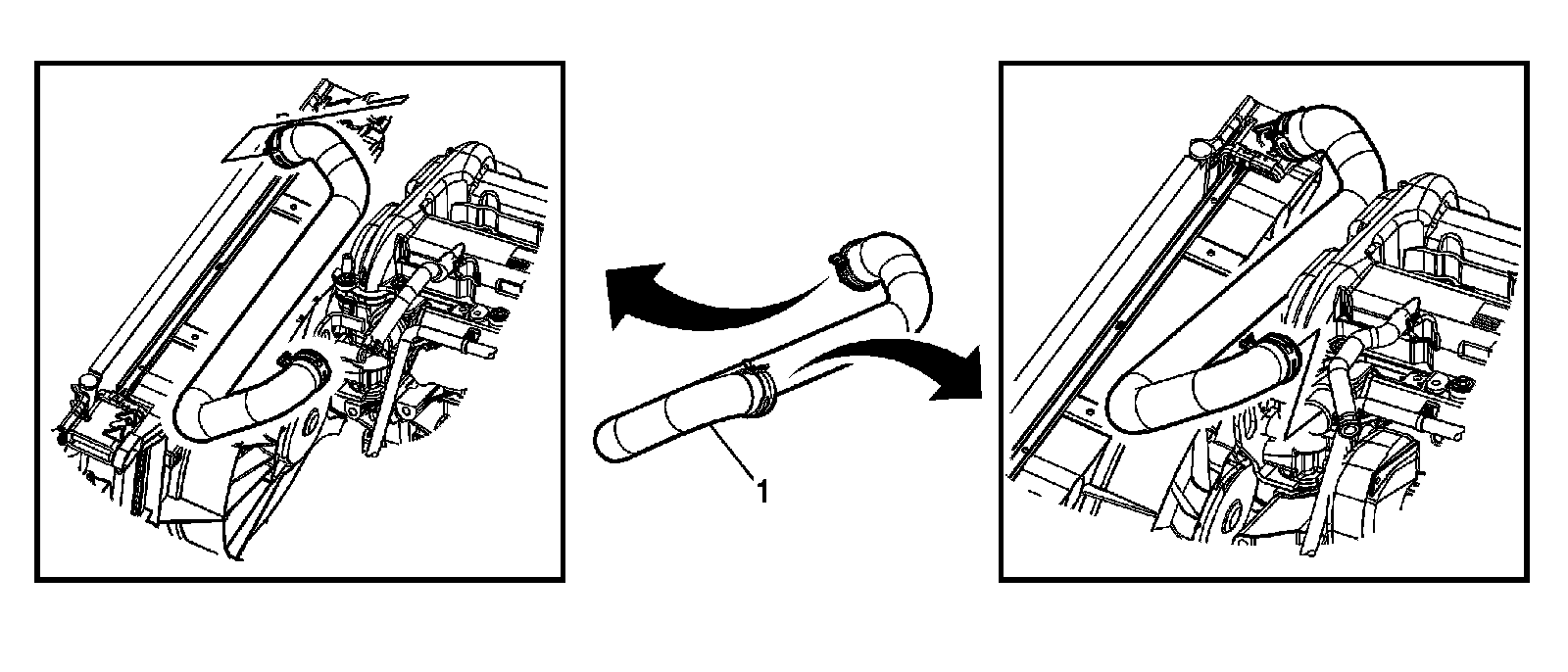 1