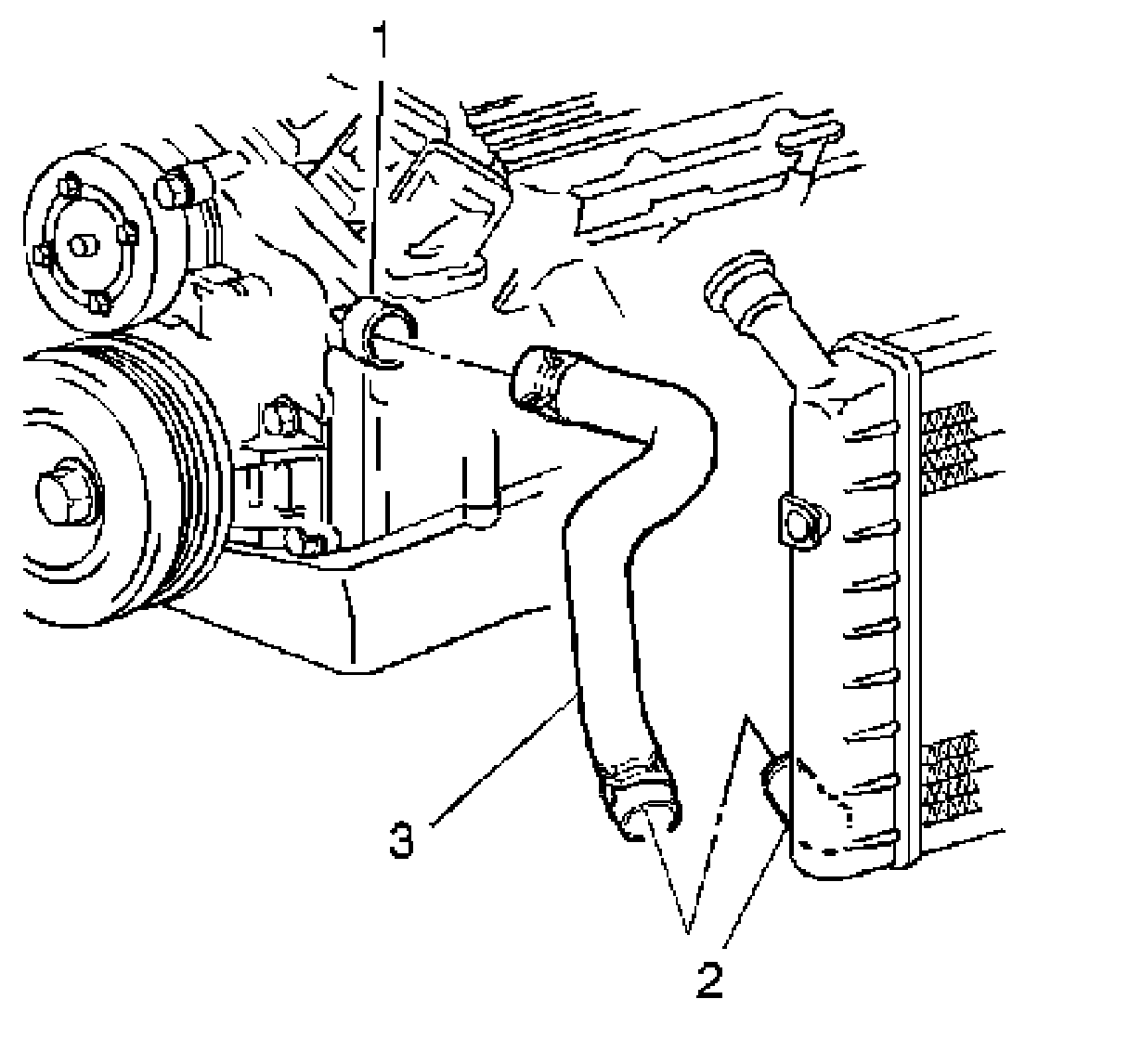 1
3
2