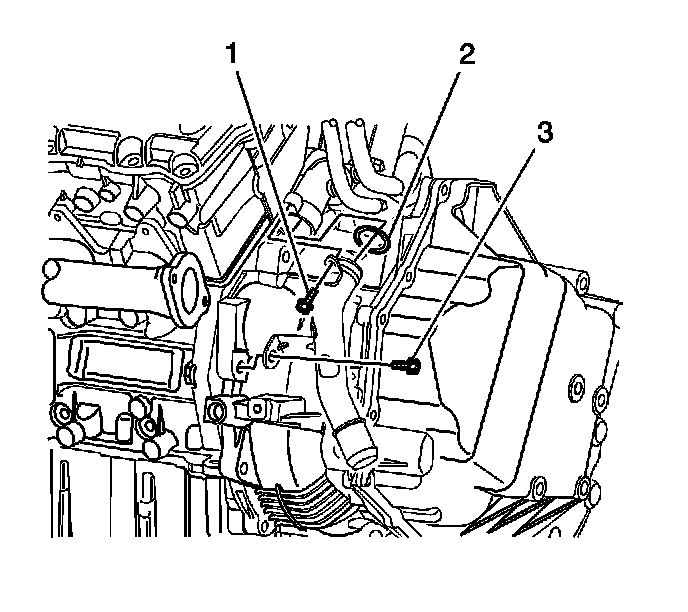 1
2
3