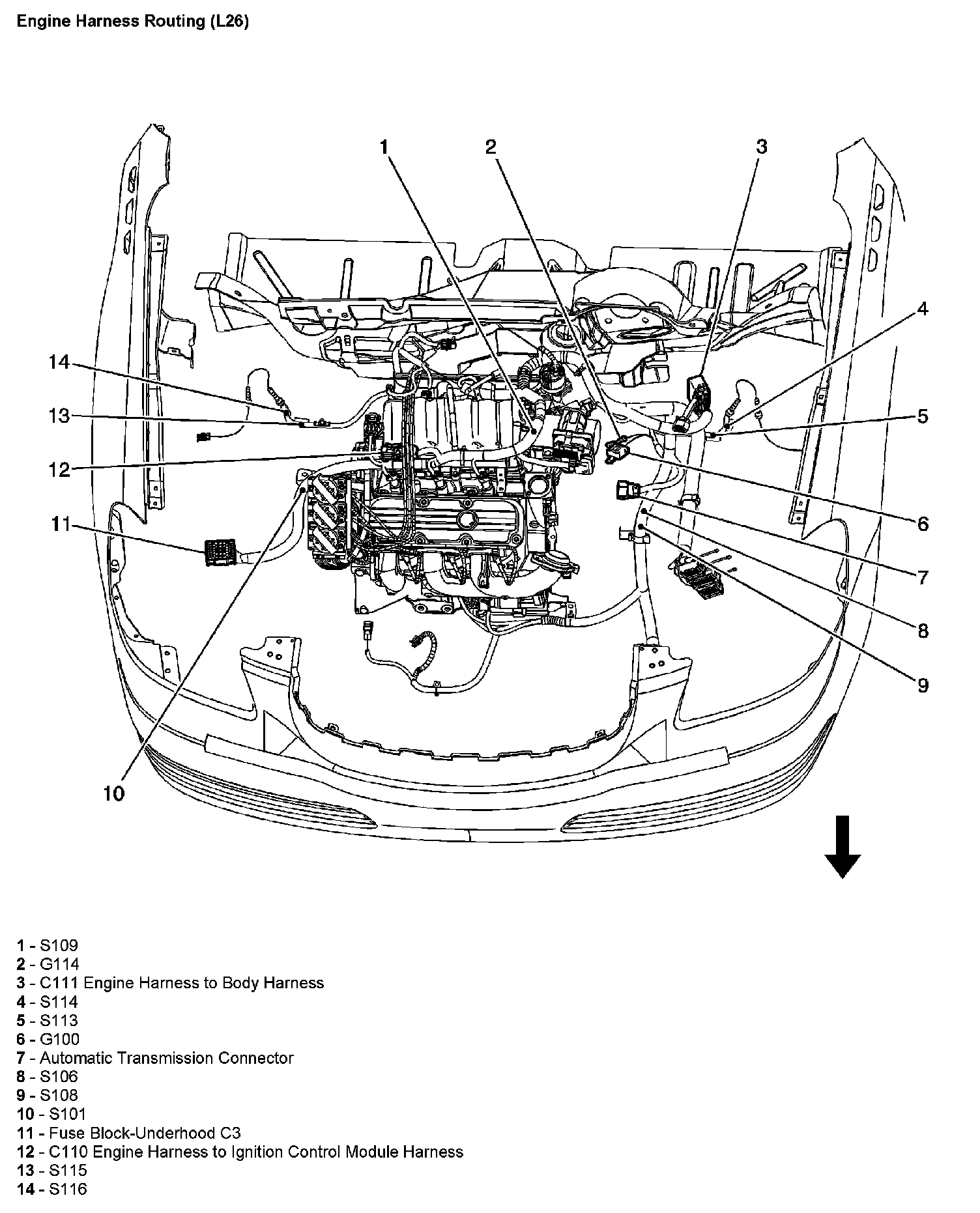 Engine Harness Routing (L26)

1
2
3
4
5
6
7
8
9
10
11
12
13
14

1 - S109
2 - G114
3 - C111 Engine Harness to Body Harness
4 - S114
5 - S113
6 - G100
7 - Automatic Transmission Connector
8 - S106
9 - S108
10 - S101
11 - Fuse Block-Underhood C3
12 - C110 Engine Harness to Ignition Control Module Harness
13 - S115
14 - S116