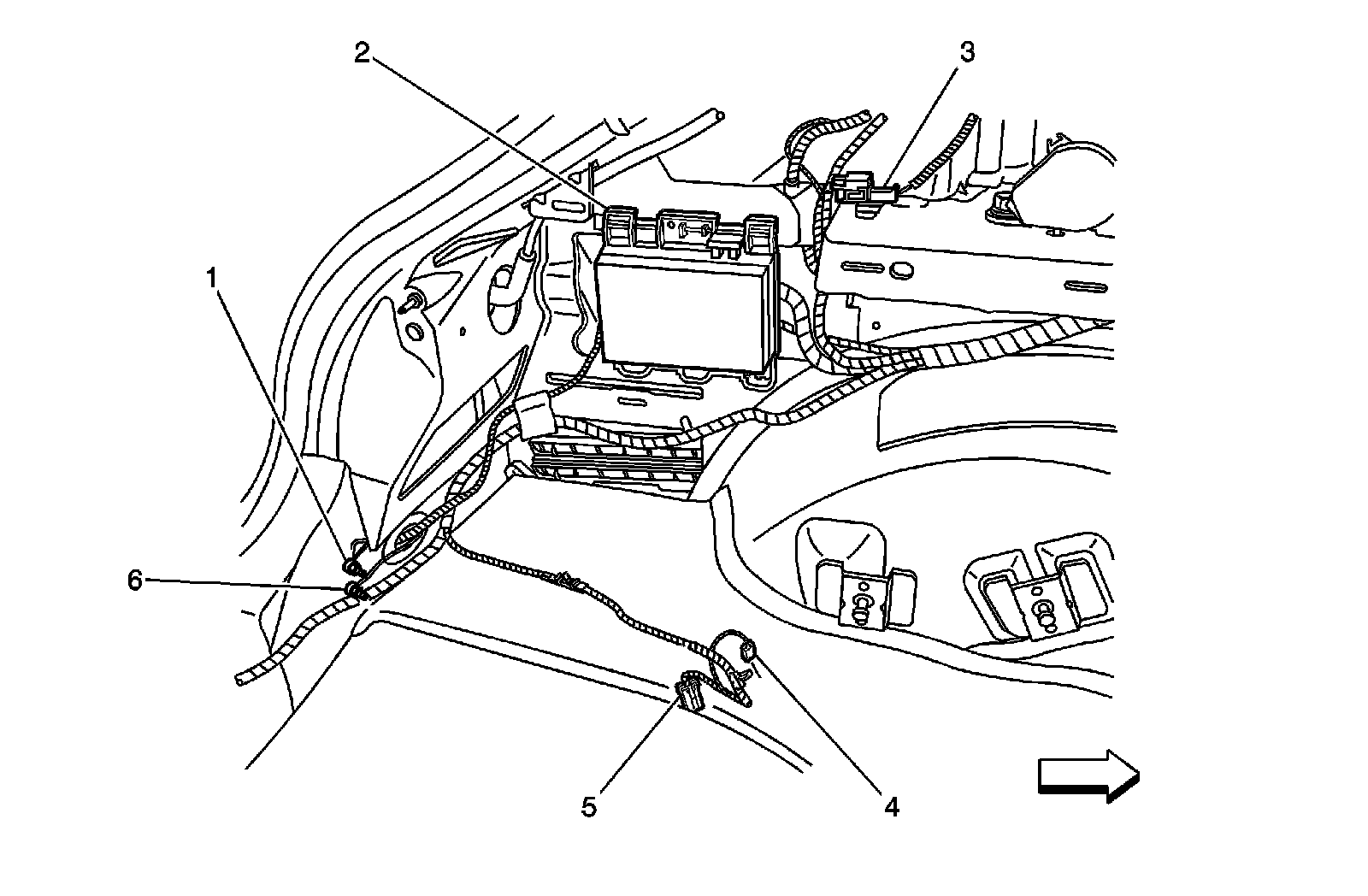 2
3
1
6
5
4