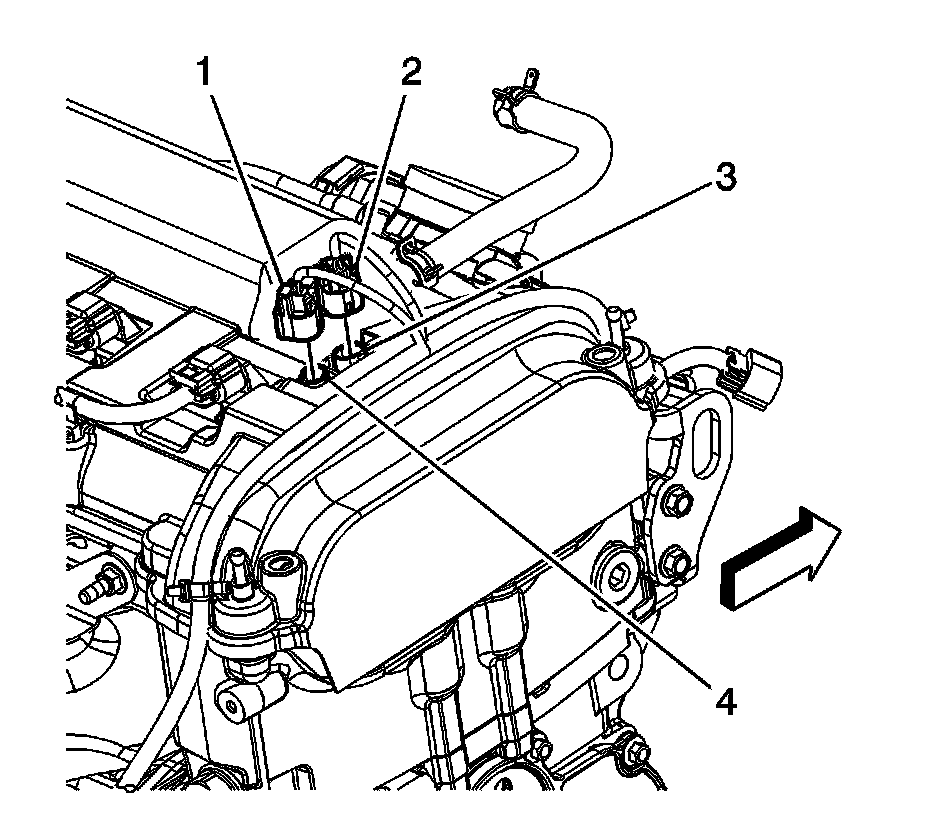 1
2
3
4