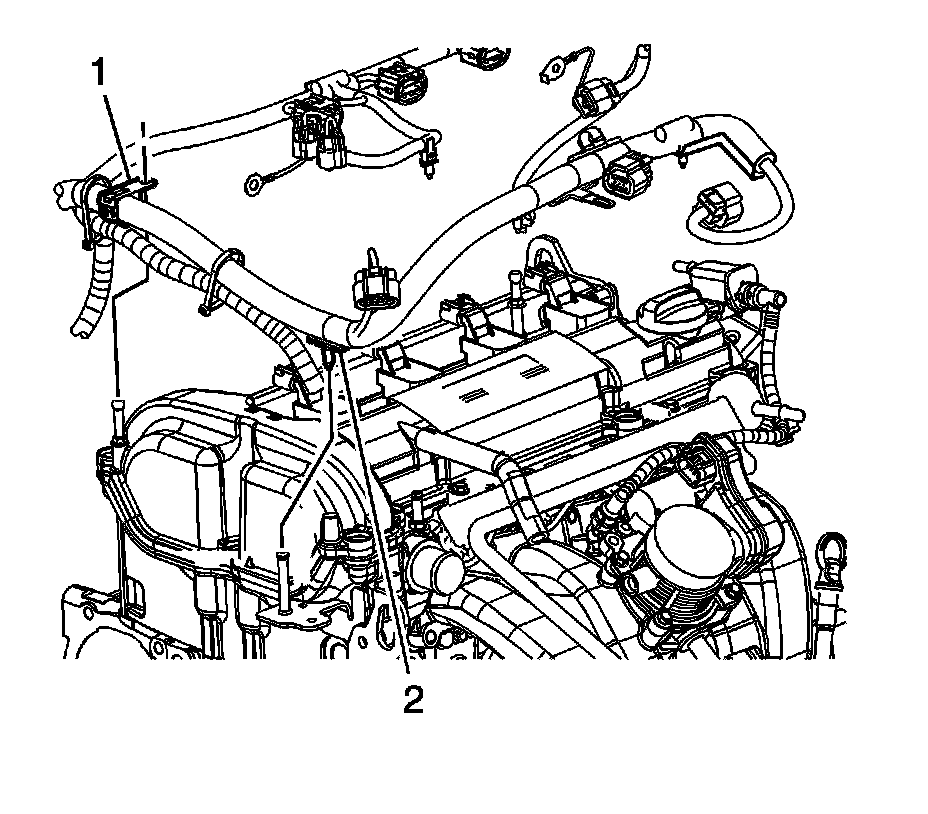 1

2