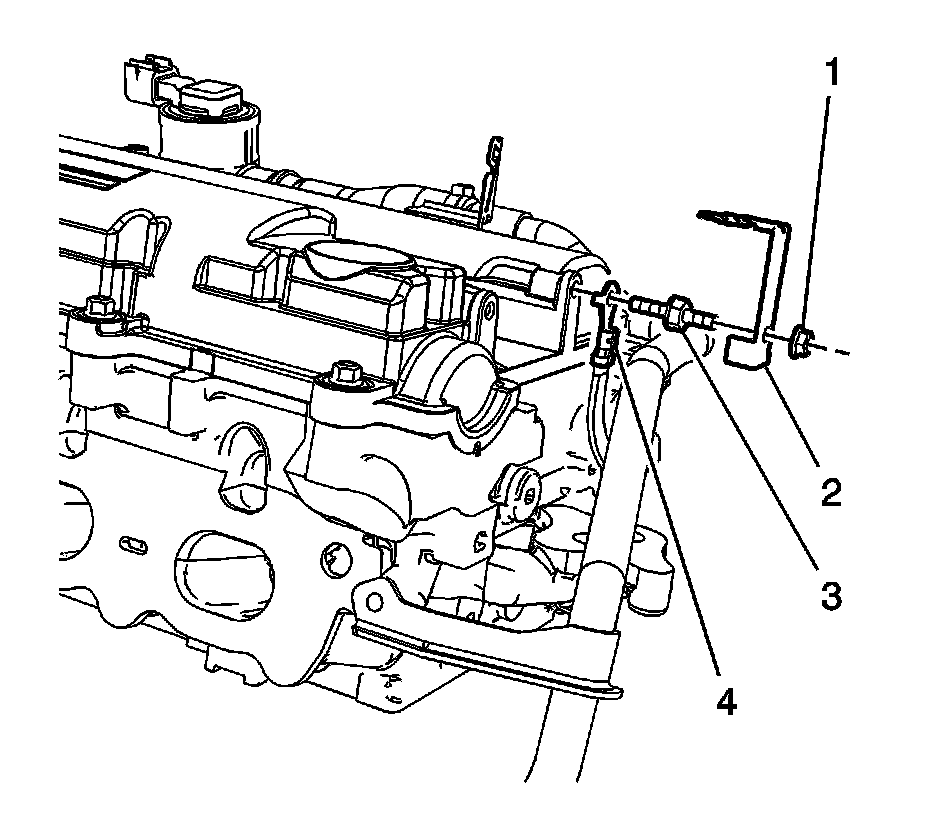 1
2
3
4