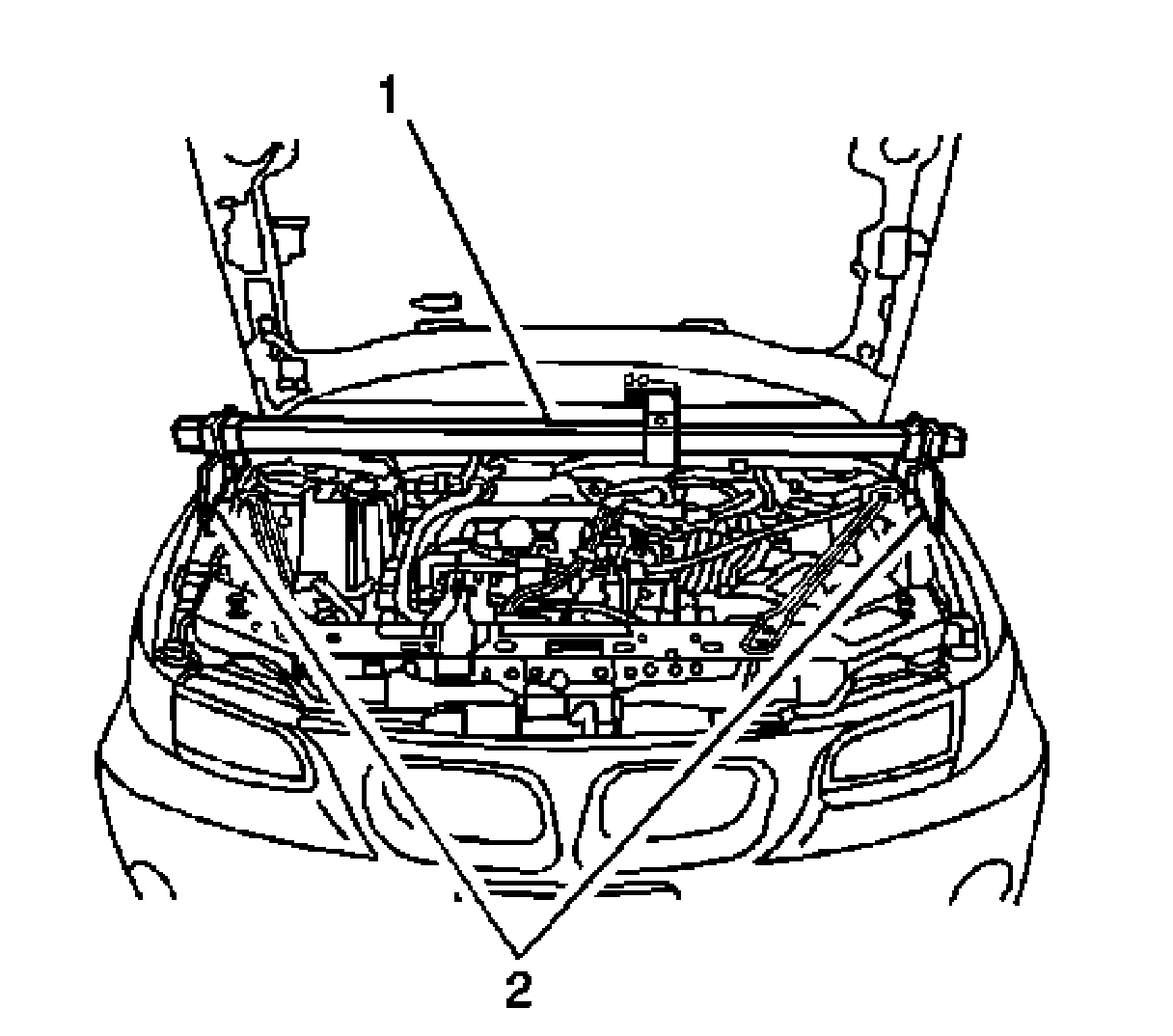 1

2