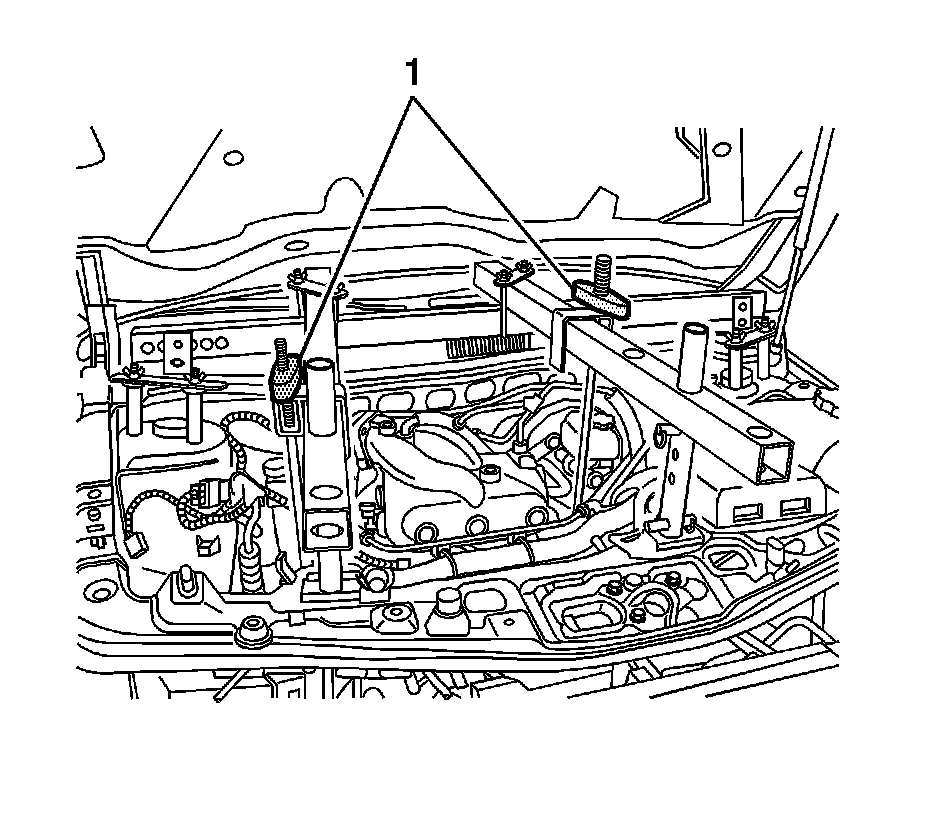 1