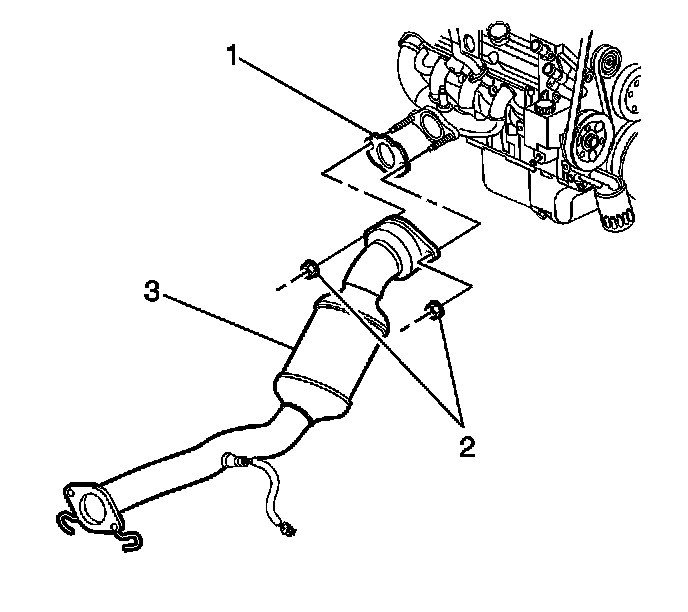 1
3
2