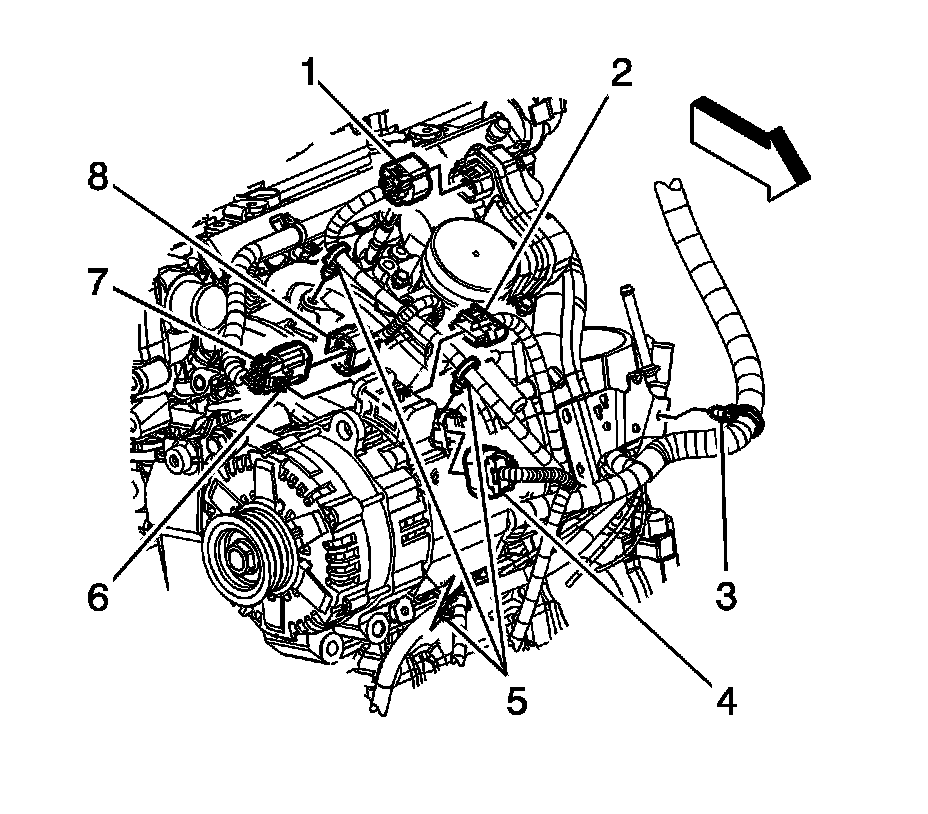 1
2
8
7
6
3
5
4