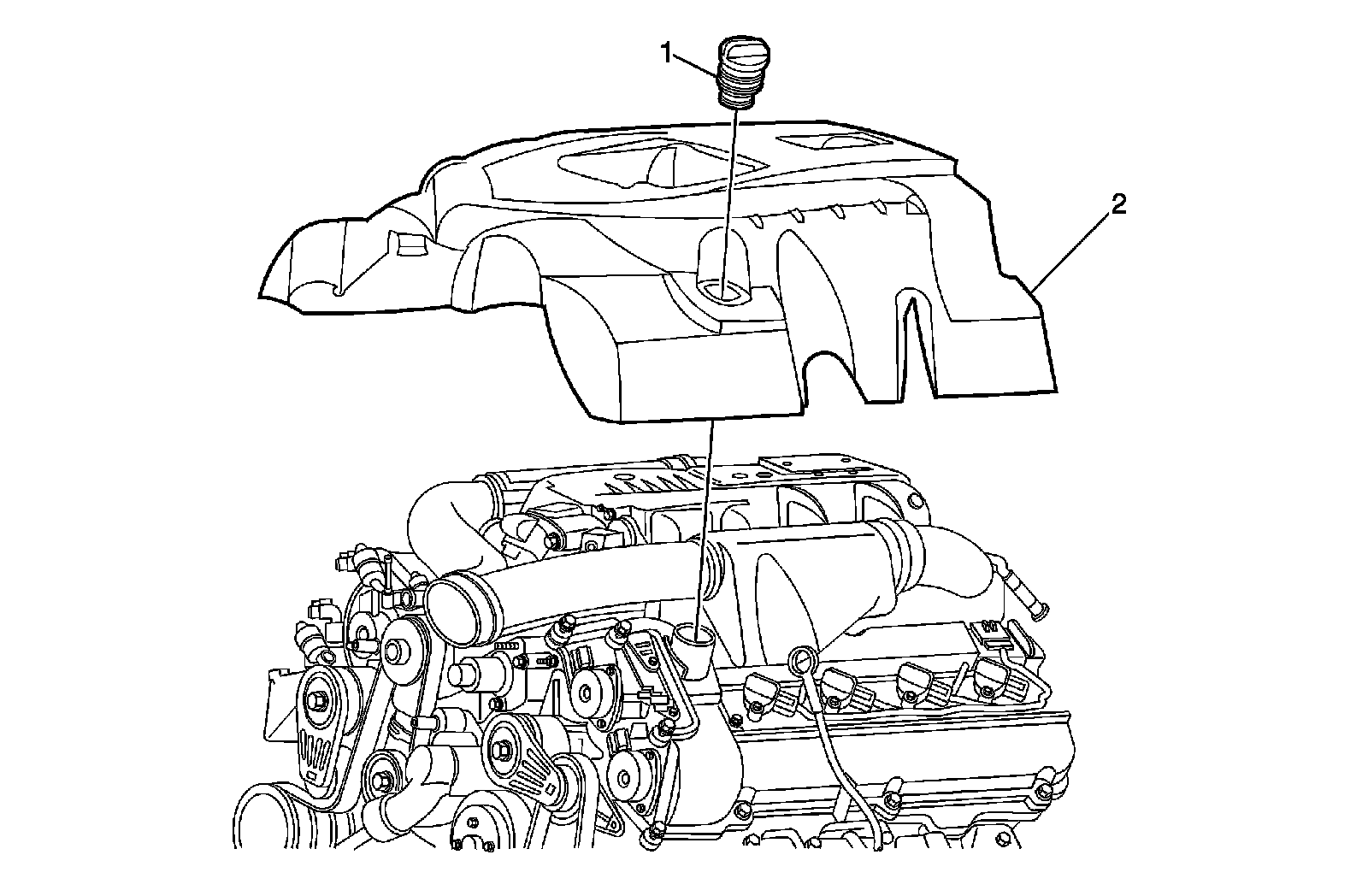 1

2