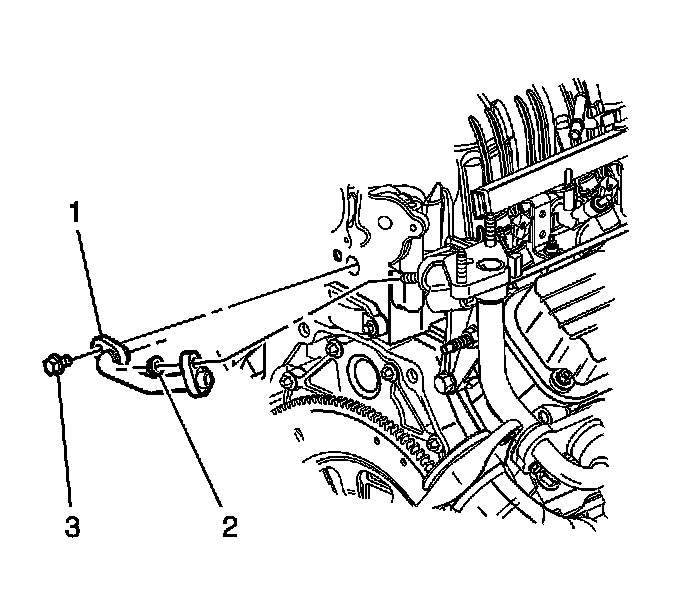 1

3

2