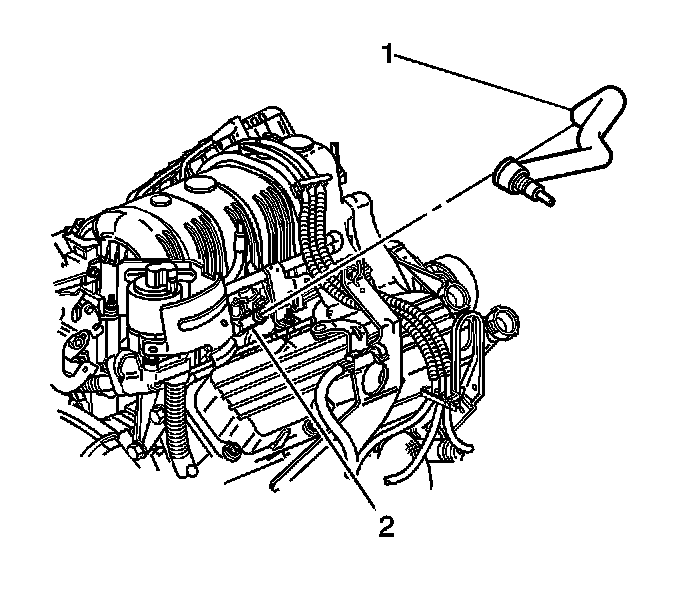 1

2