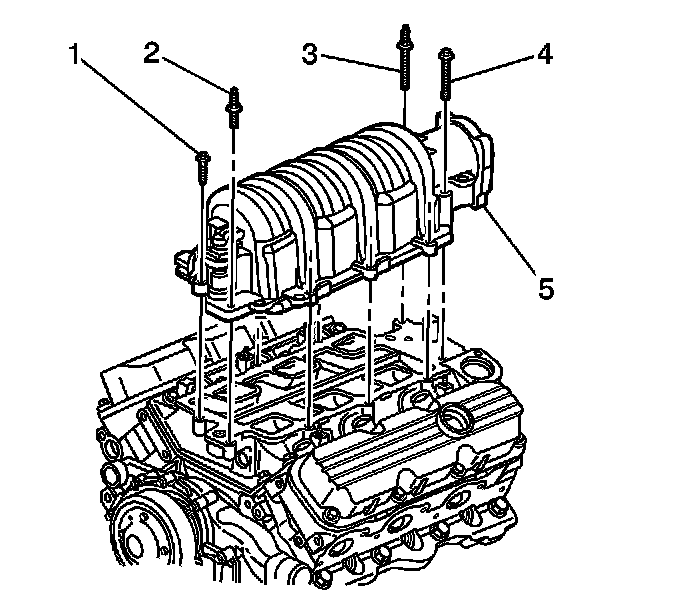 1
2
3
4
5