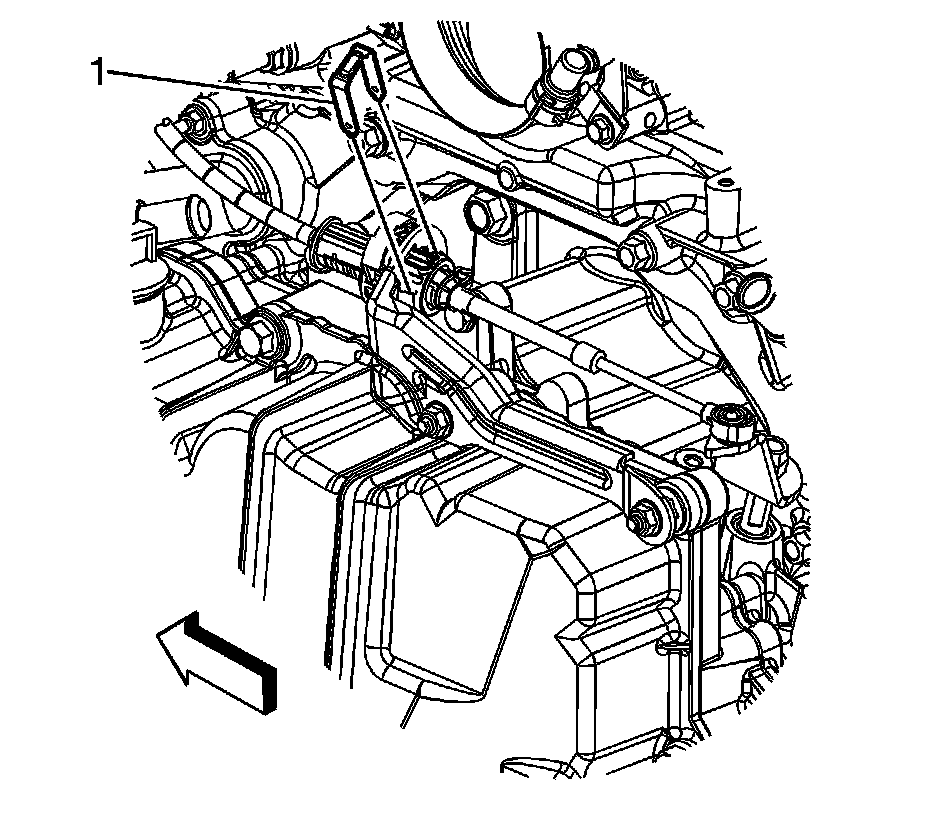 1