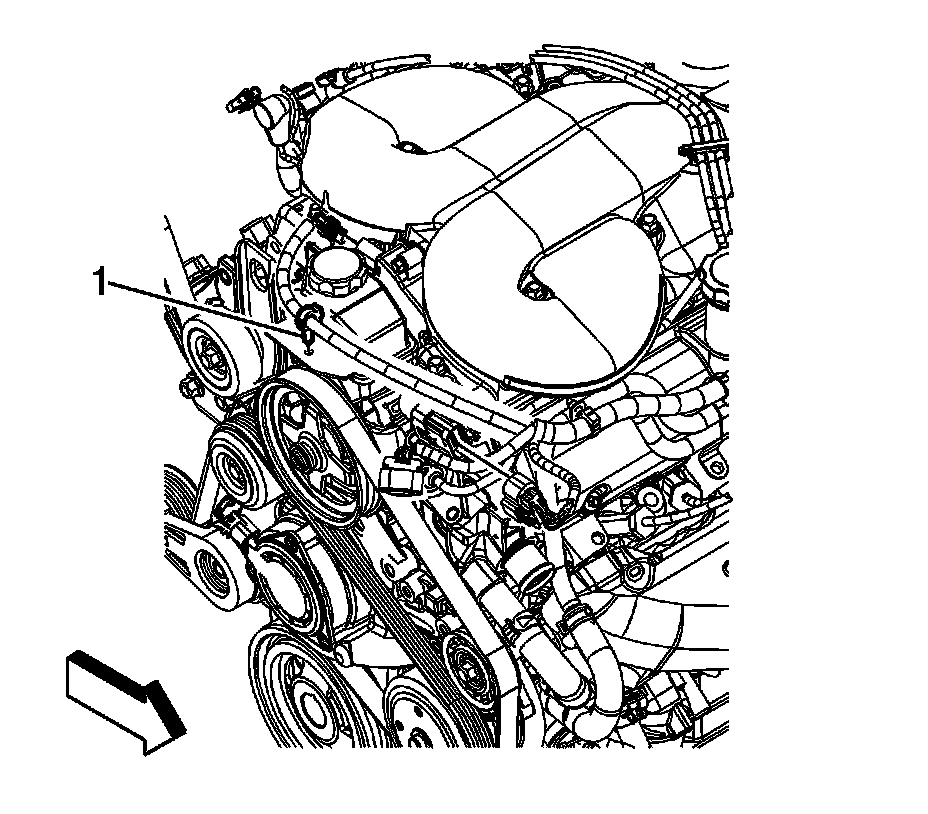 1