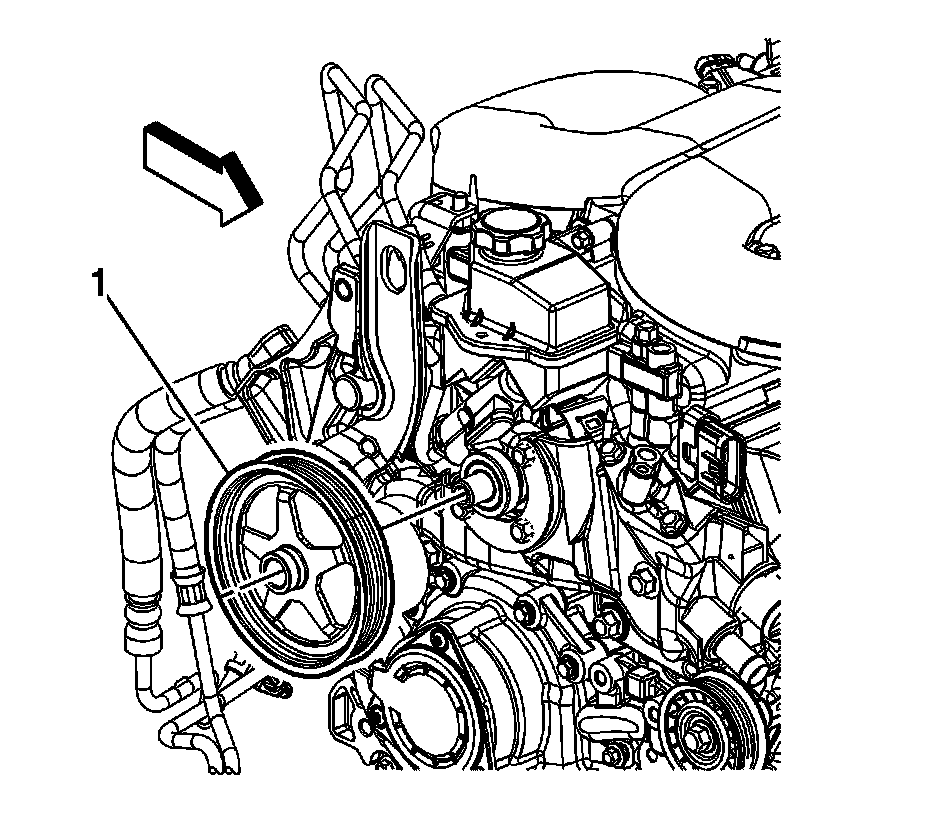 1