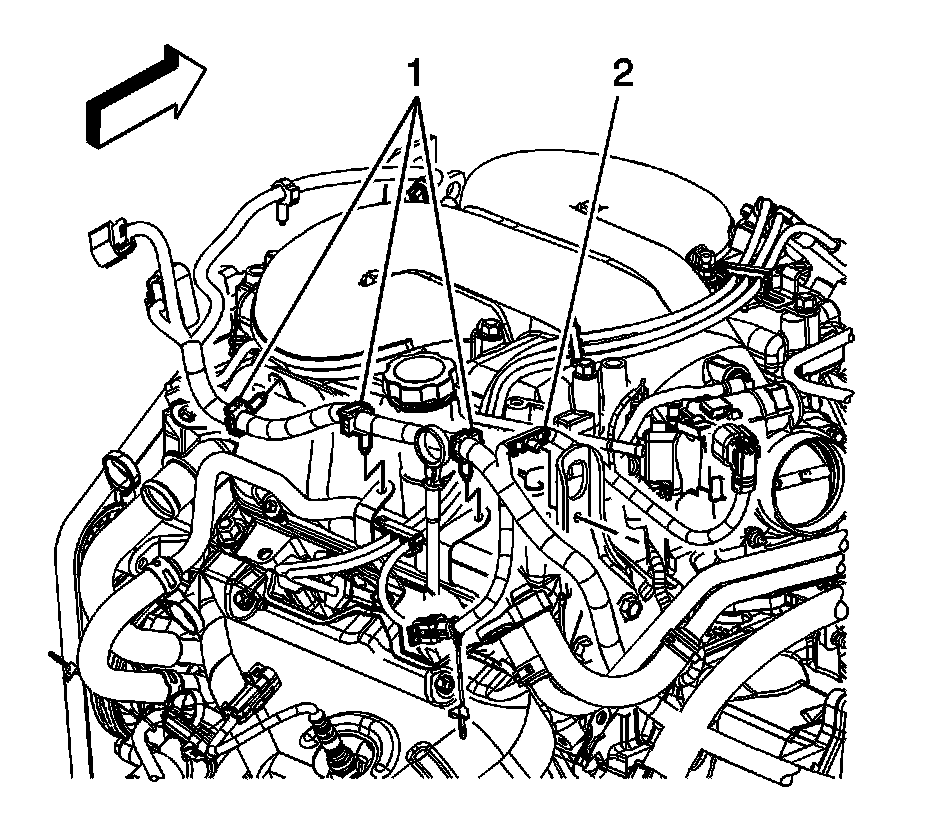 1
2