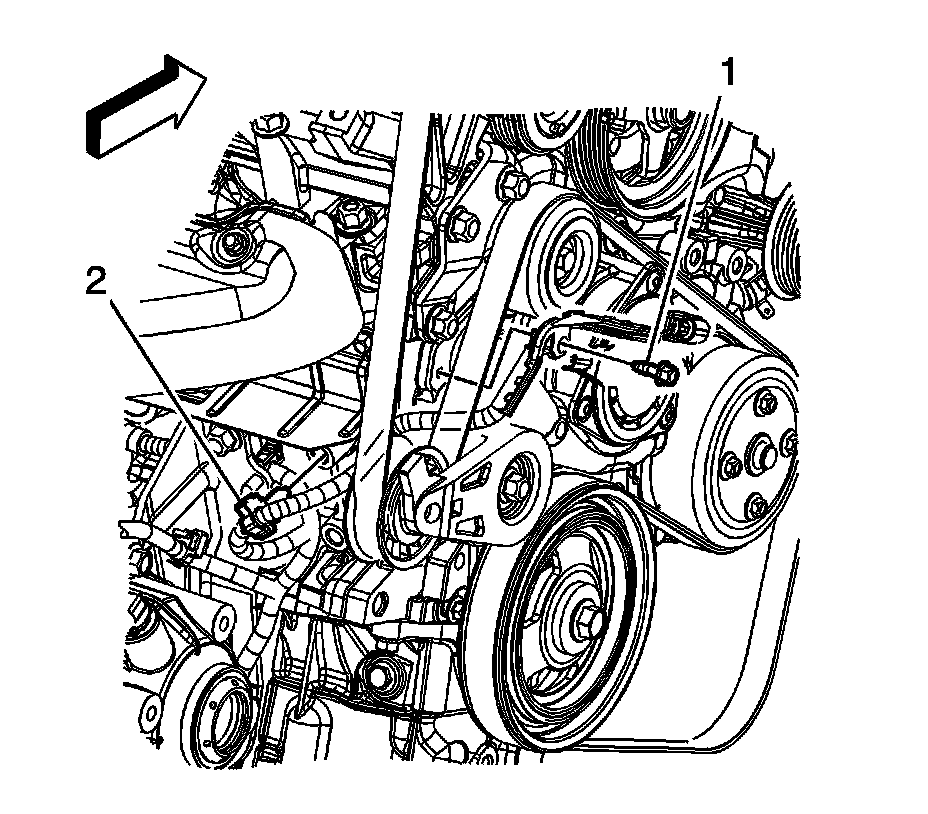 1

2