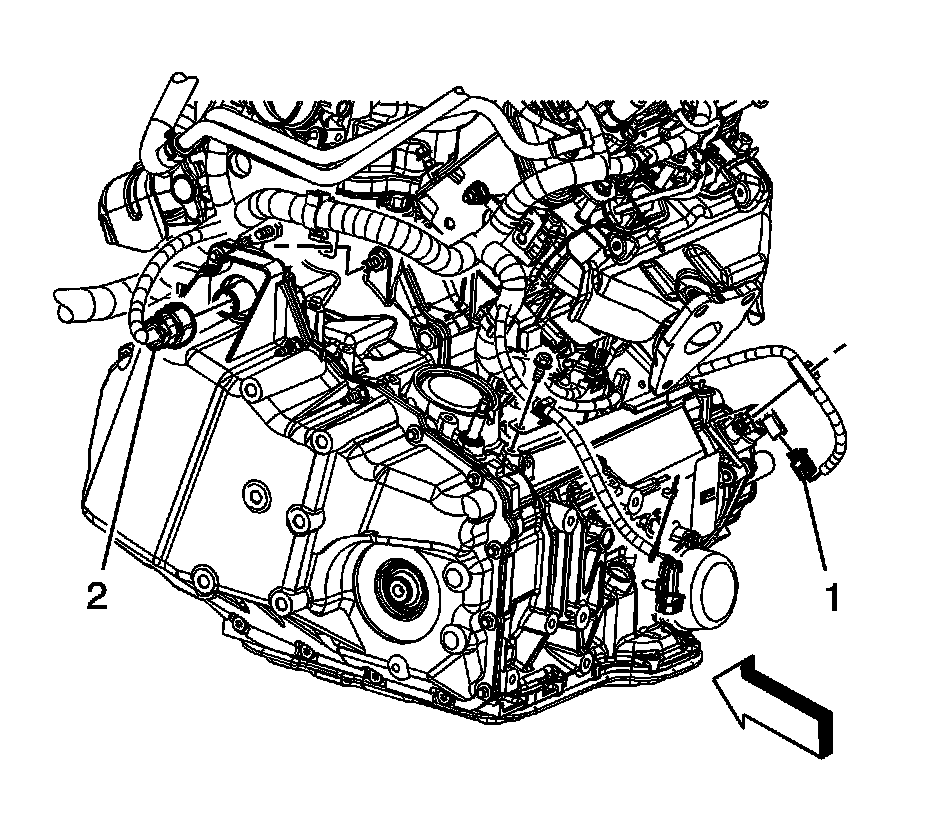 2

1