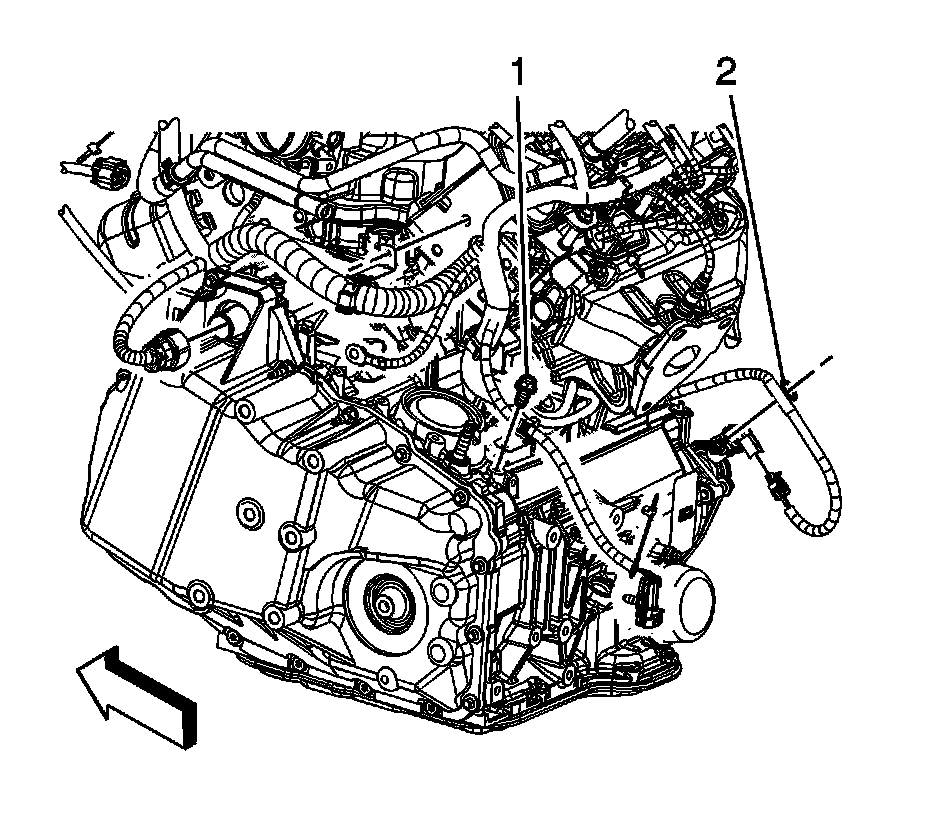 1
2