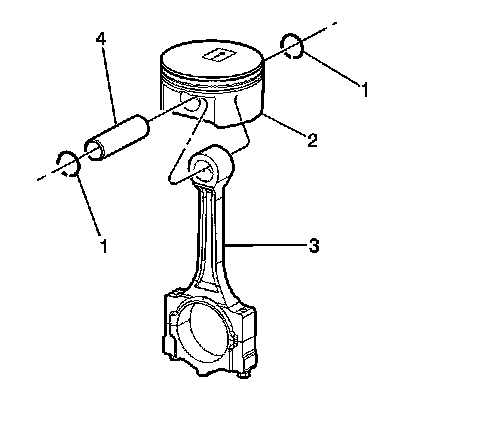 4
1
2
1
3