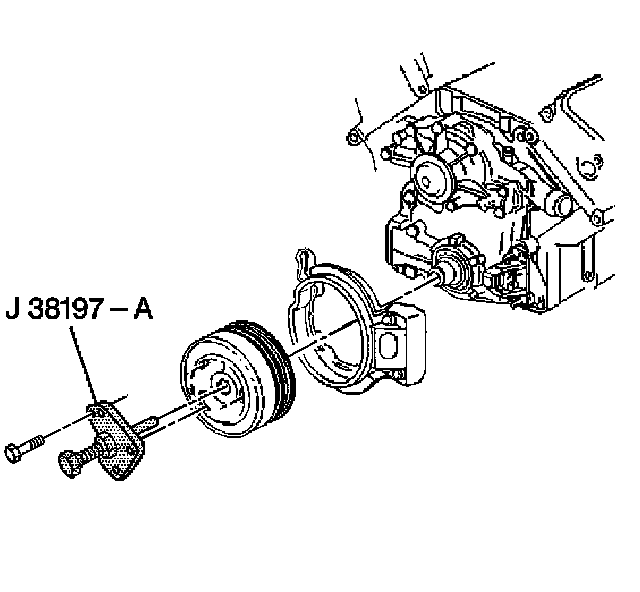 J 38197 – A