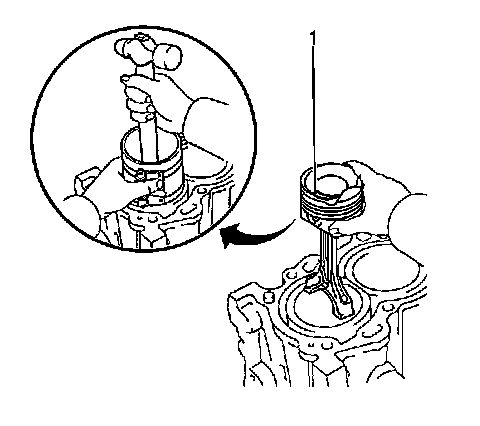 1