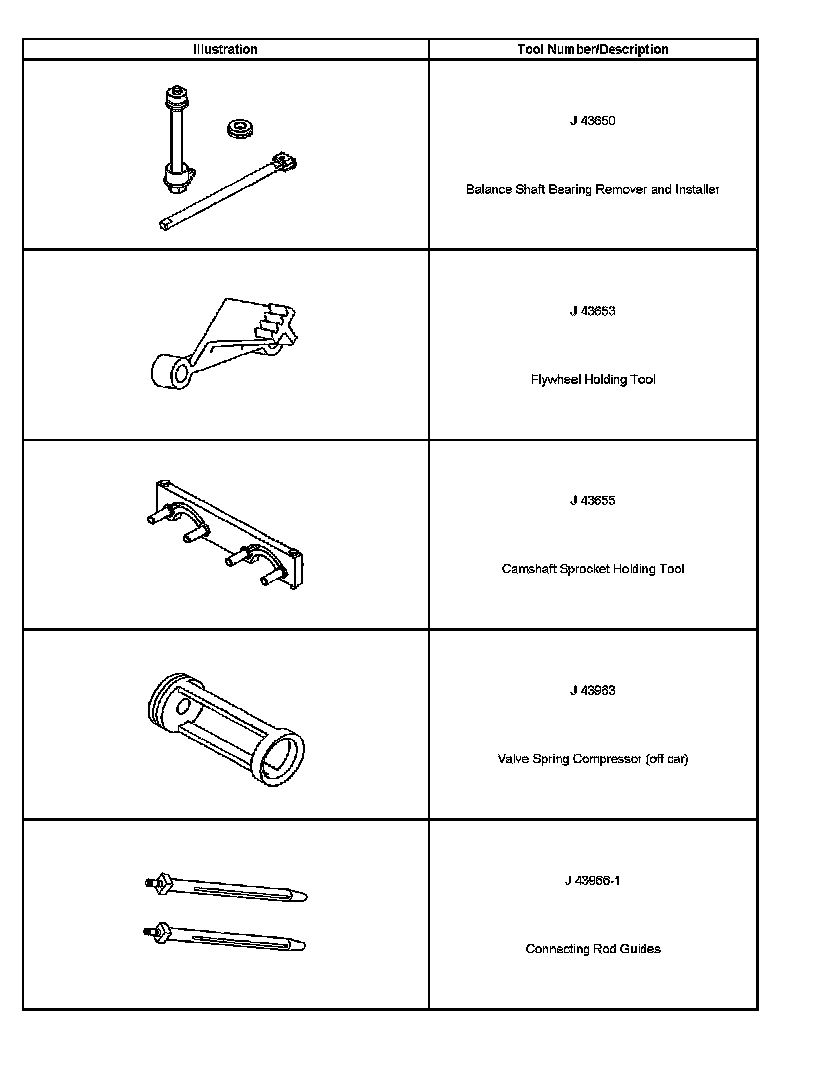 | Illustration | Tool Number/Description |
|---|---|
| | J 43650<br><br>Balance Shaft Bearing Remover and Installer |
| | J 43653<br><br>Flywheel Holding Tool |
| | J 43655<br><br>Camshaft Sprocket Holding Tool |
| | J 43963<br><br>Valve Spring Compressor (off car) |
| | J 43966-1<br><br>Connecting Rod Guides |