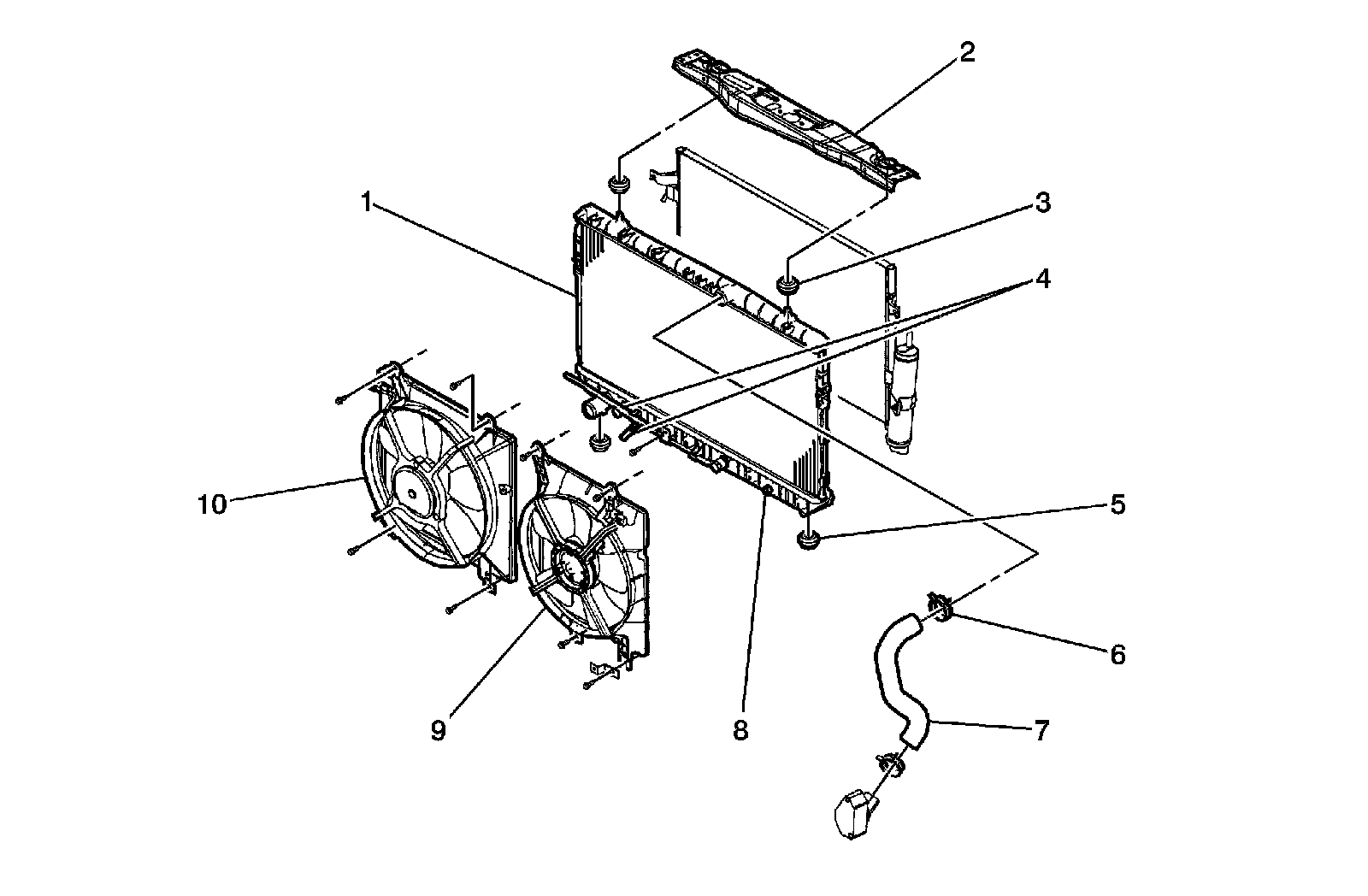 2
1
3
4
10
5
6
9
8
7