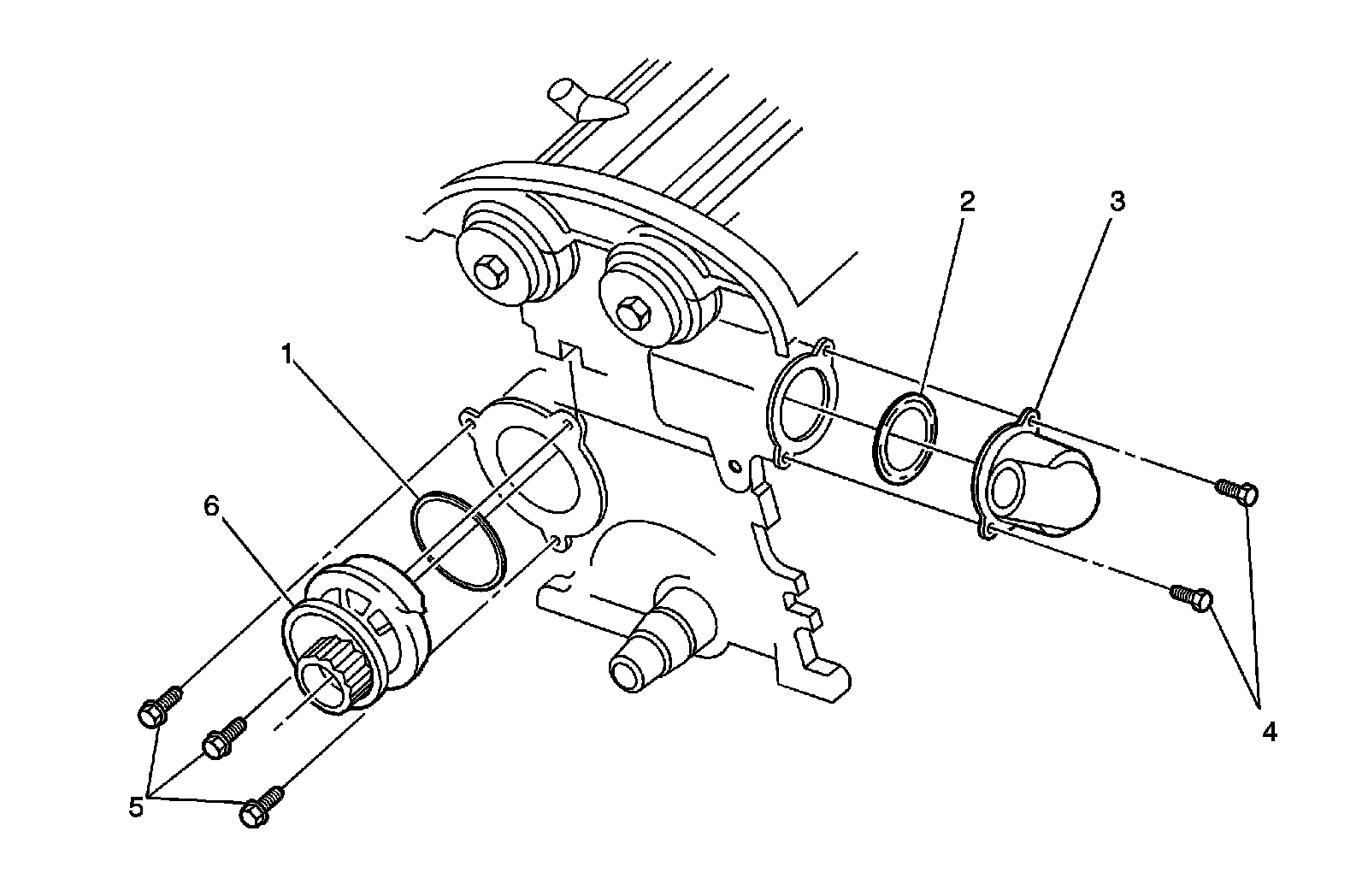 2
3
1
6
4
5