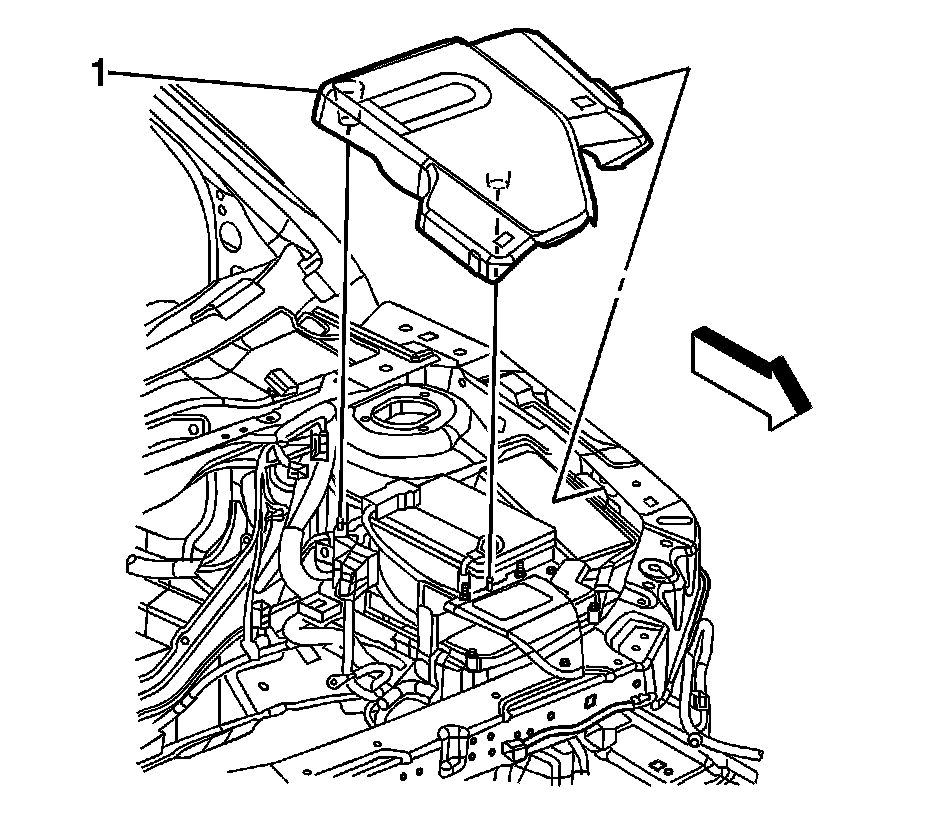 1