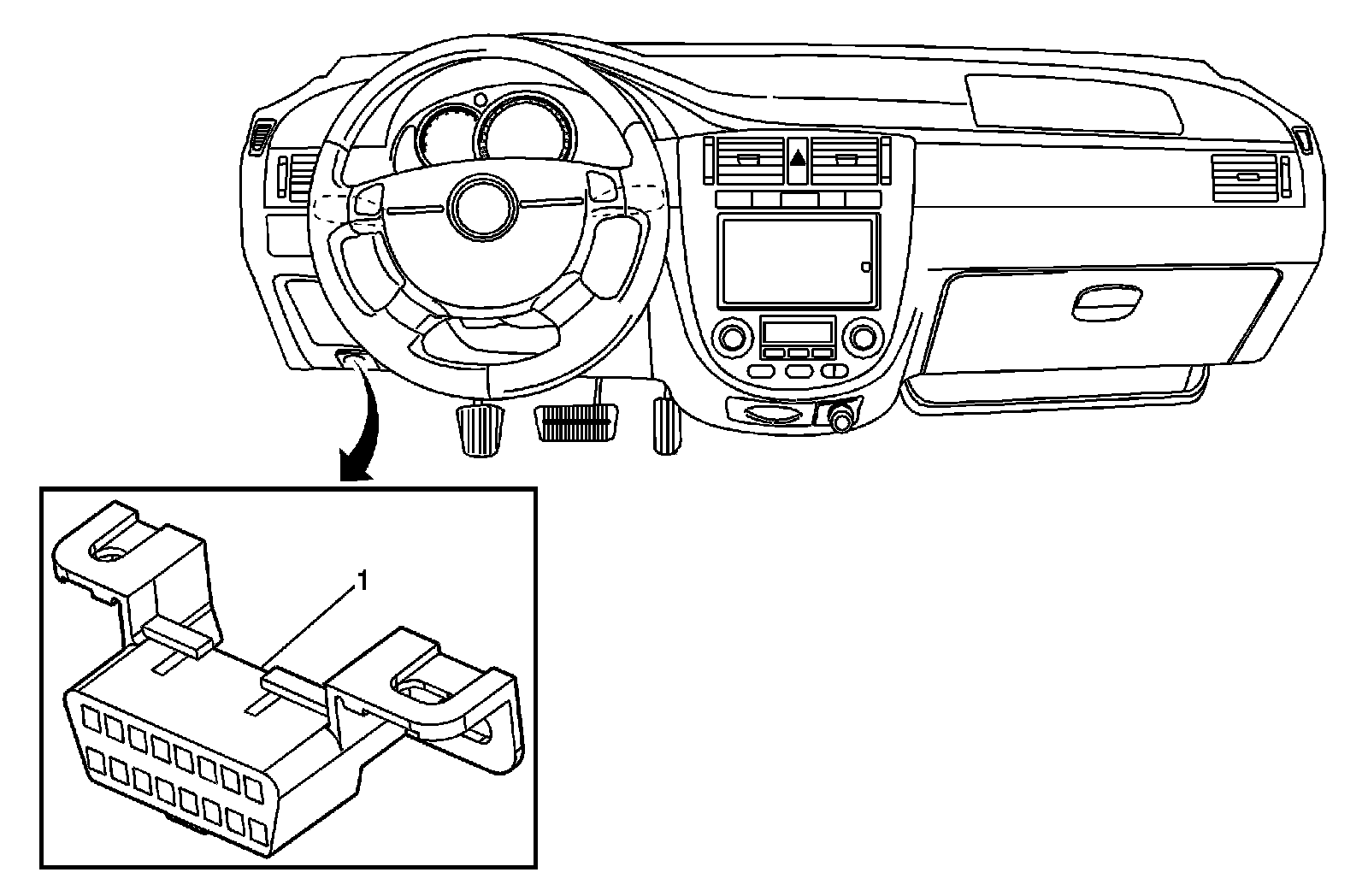 1