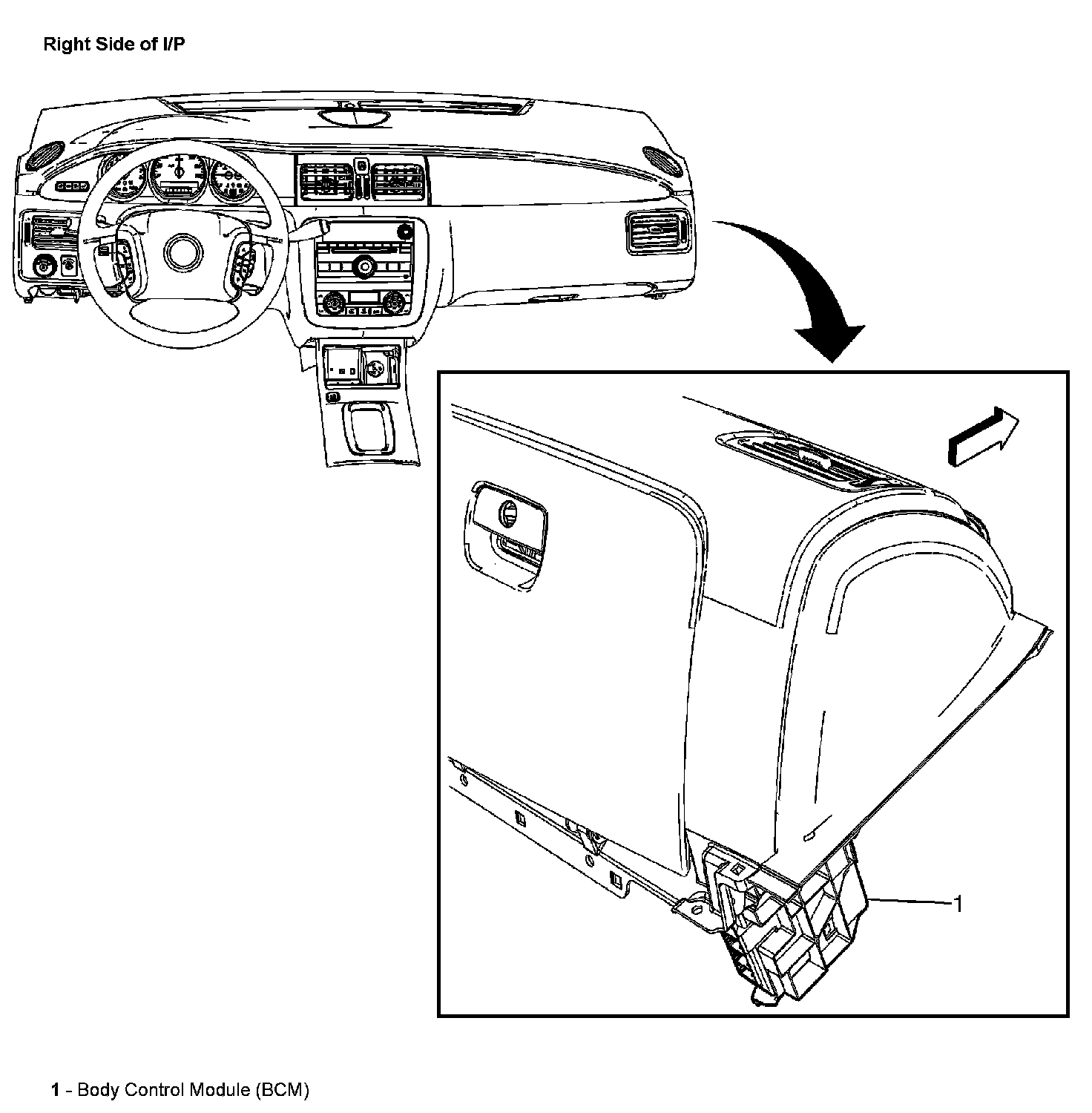 Right Side of I/P

1

1 - Body Control Module (BCM)