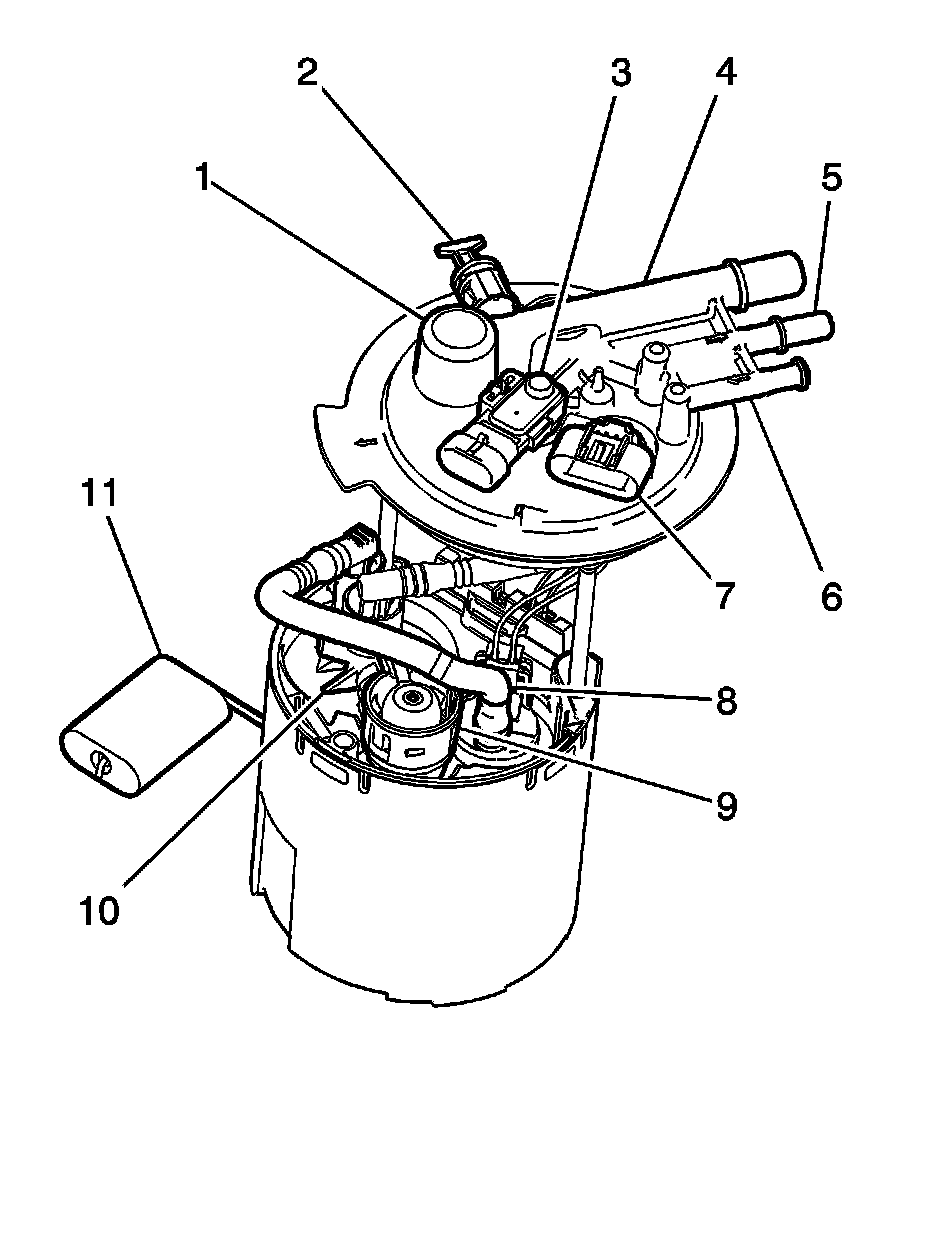 2
3
4
1
5
11
7
6
8
9
10