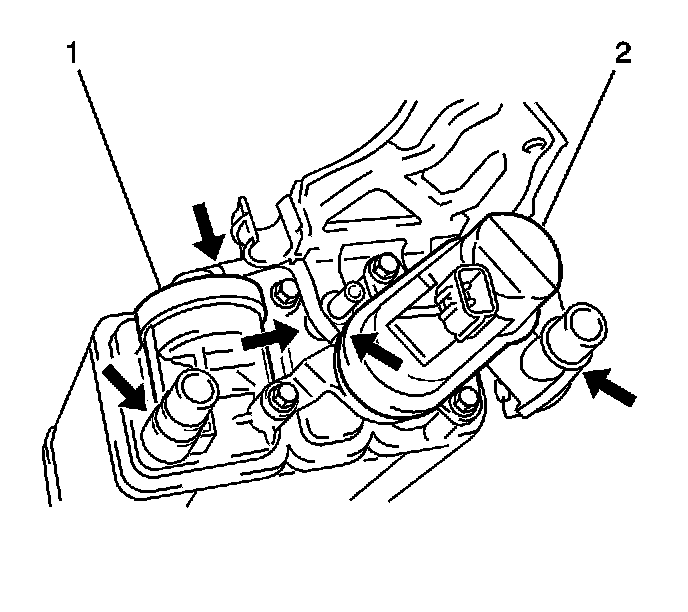 1
2