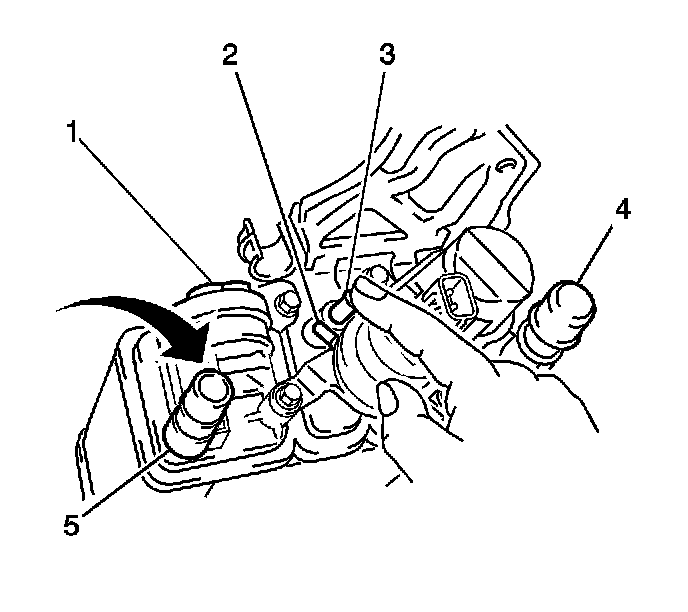 2
3
1
4
5