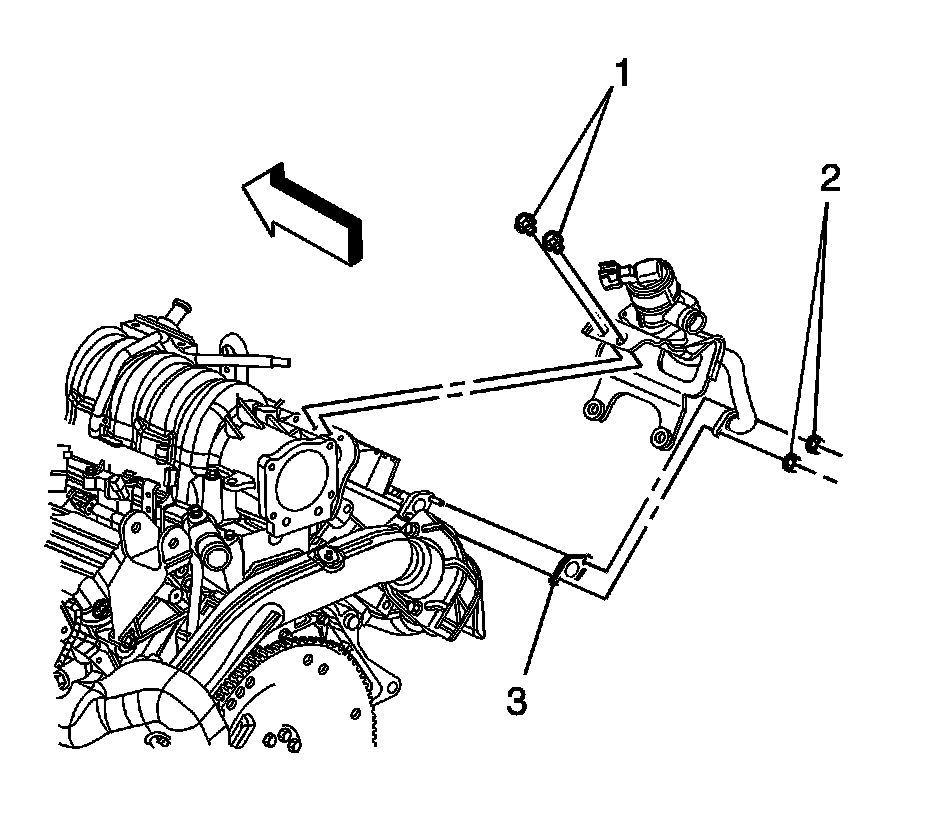 1
2
3