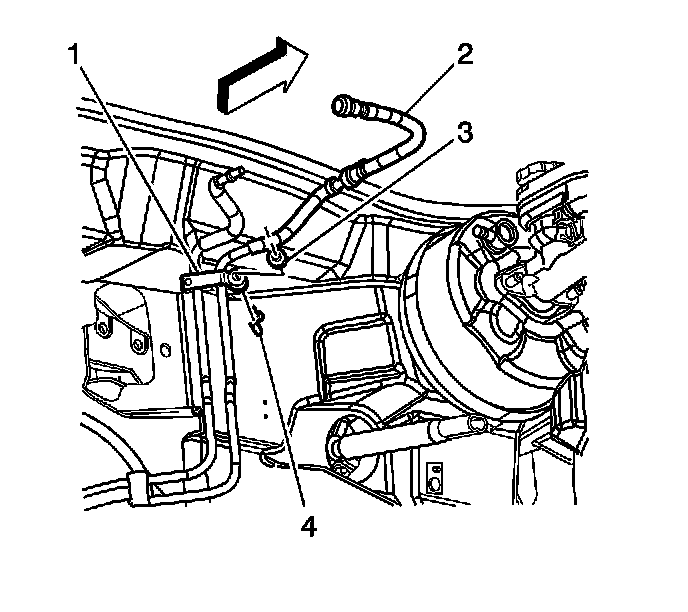 1
2
3
4