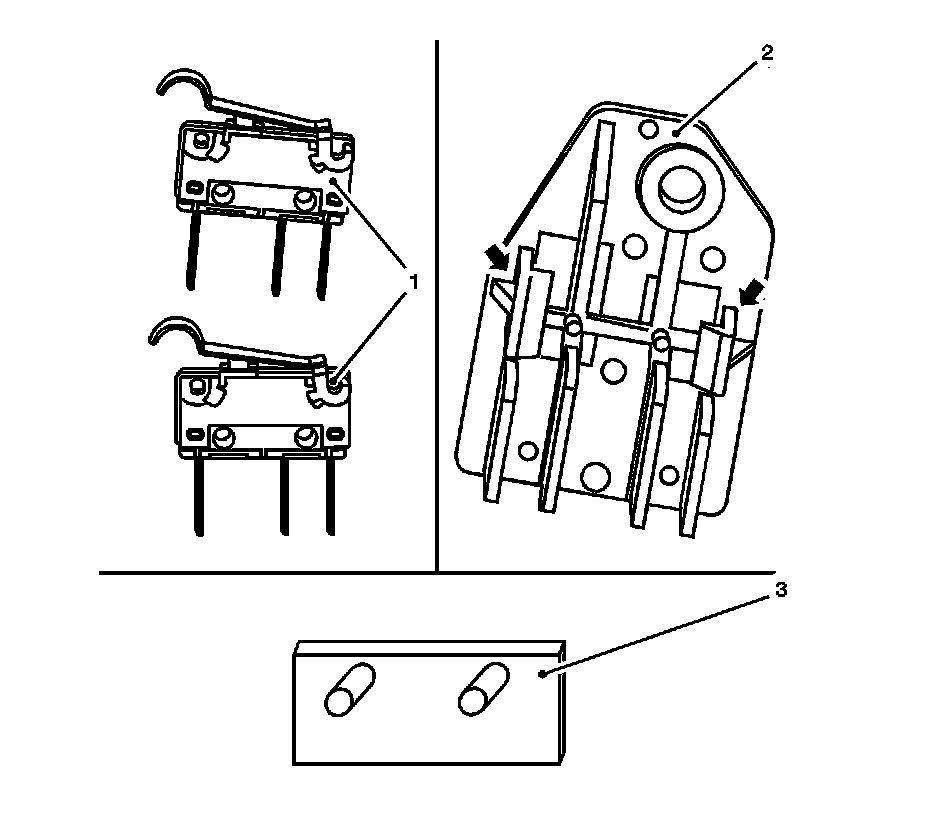 2

1

3