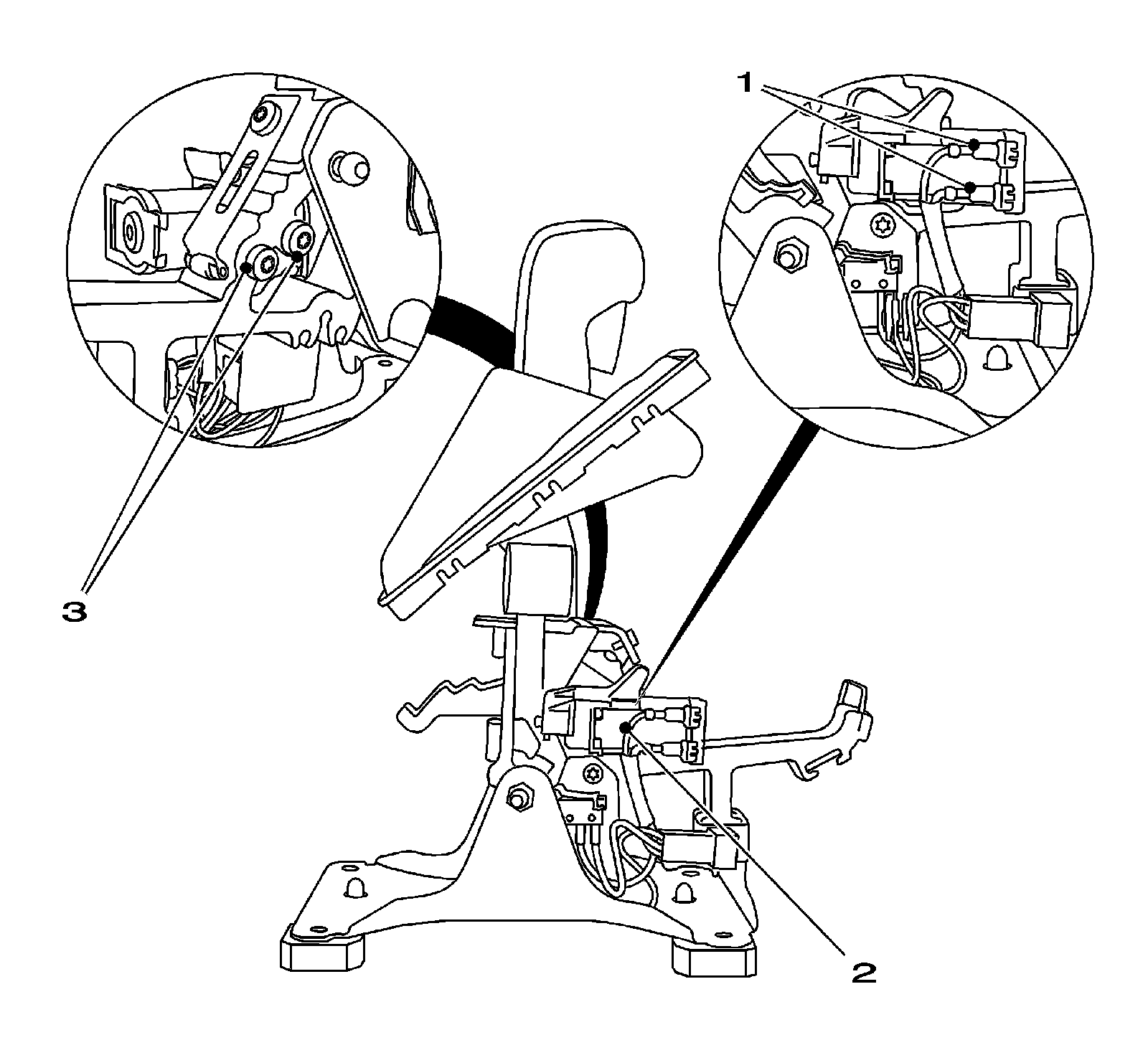 1
3
2