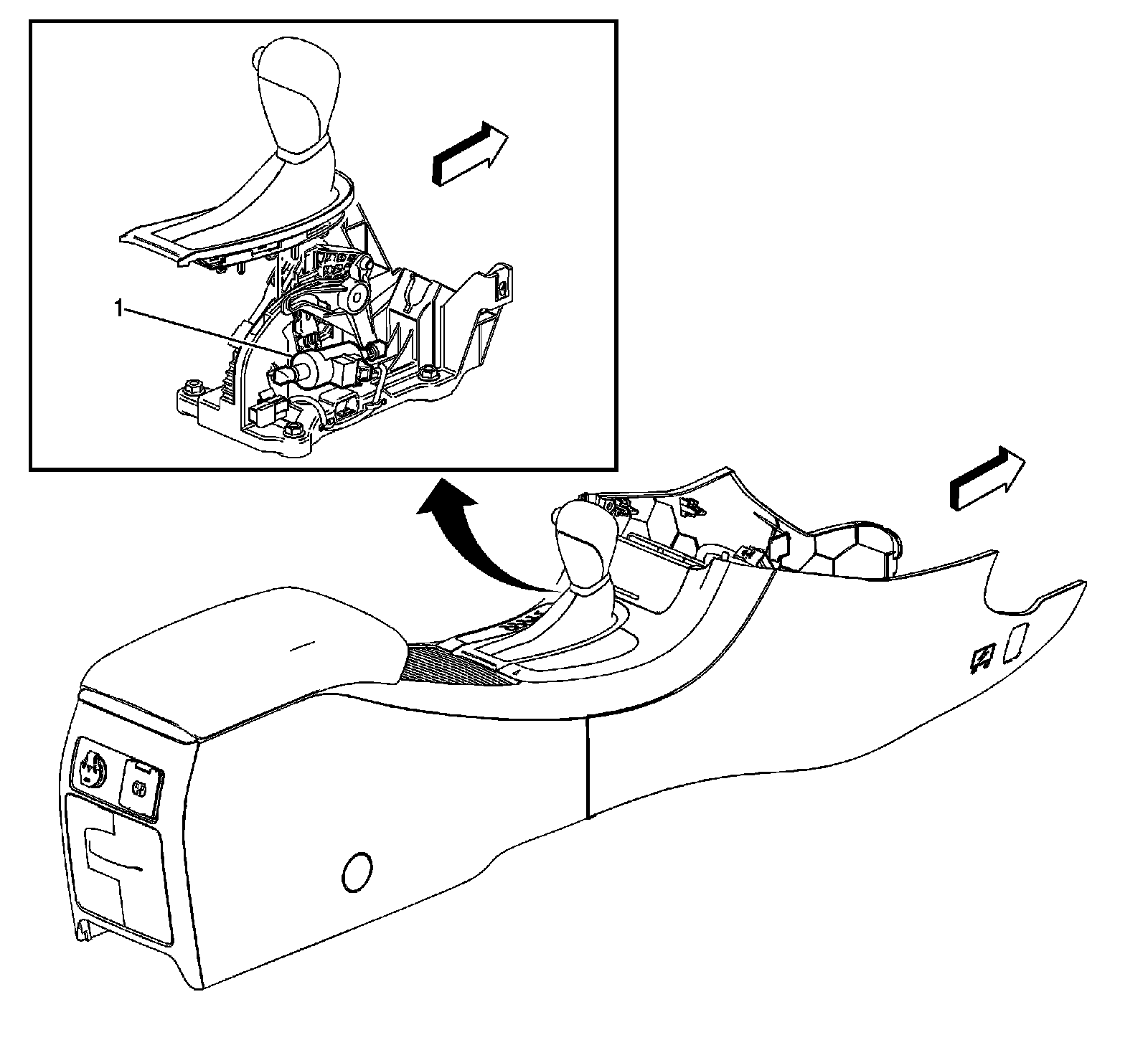 1