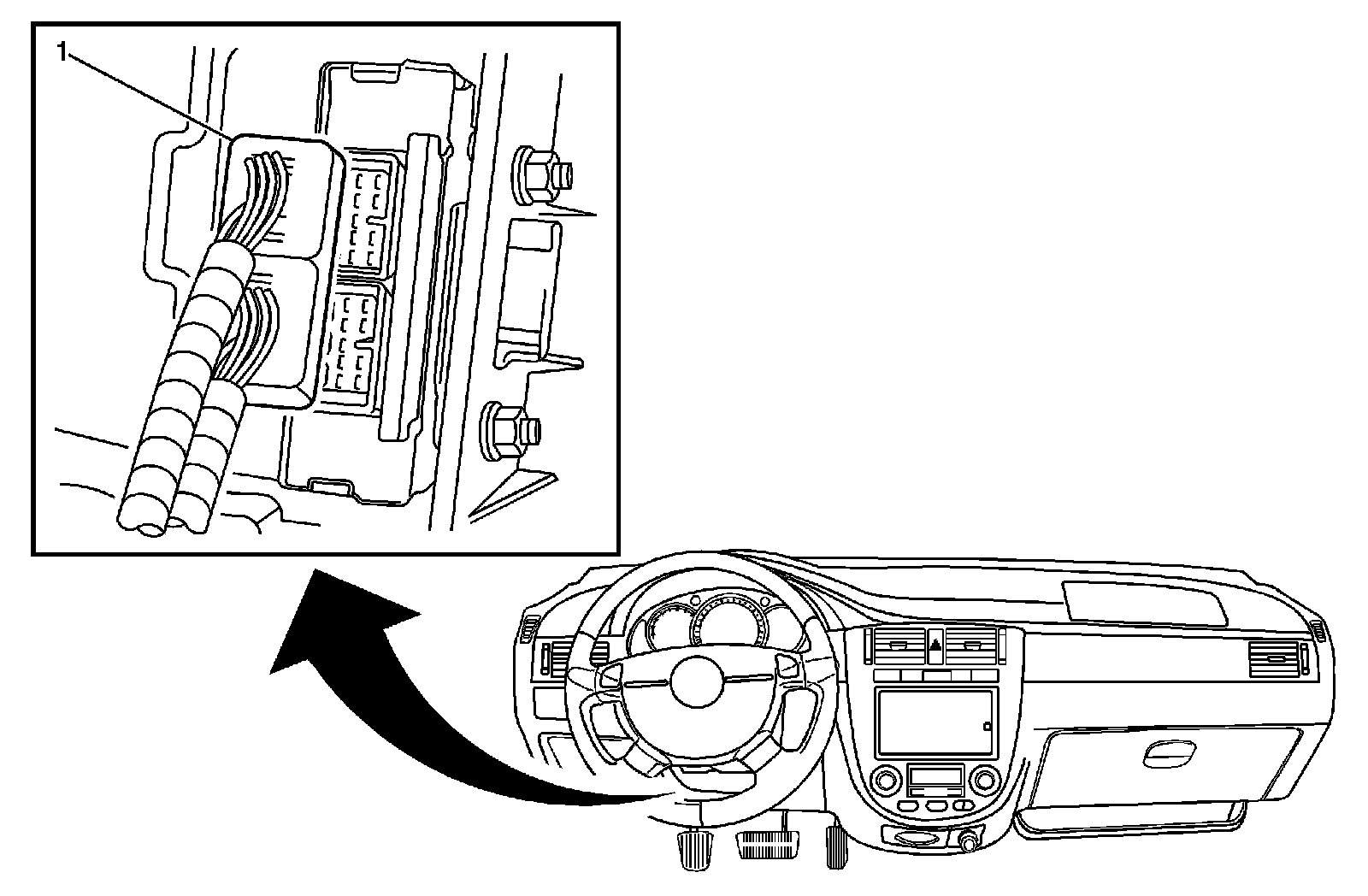 1